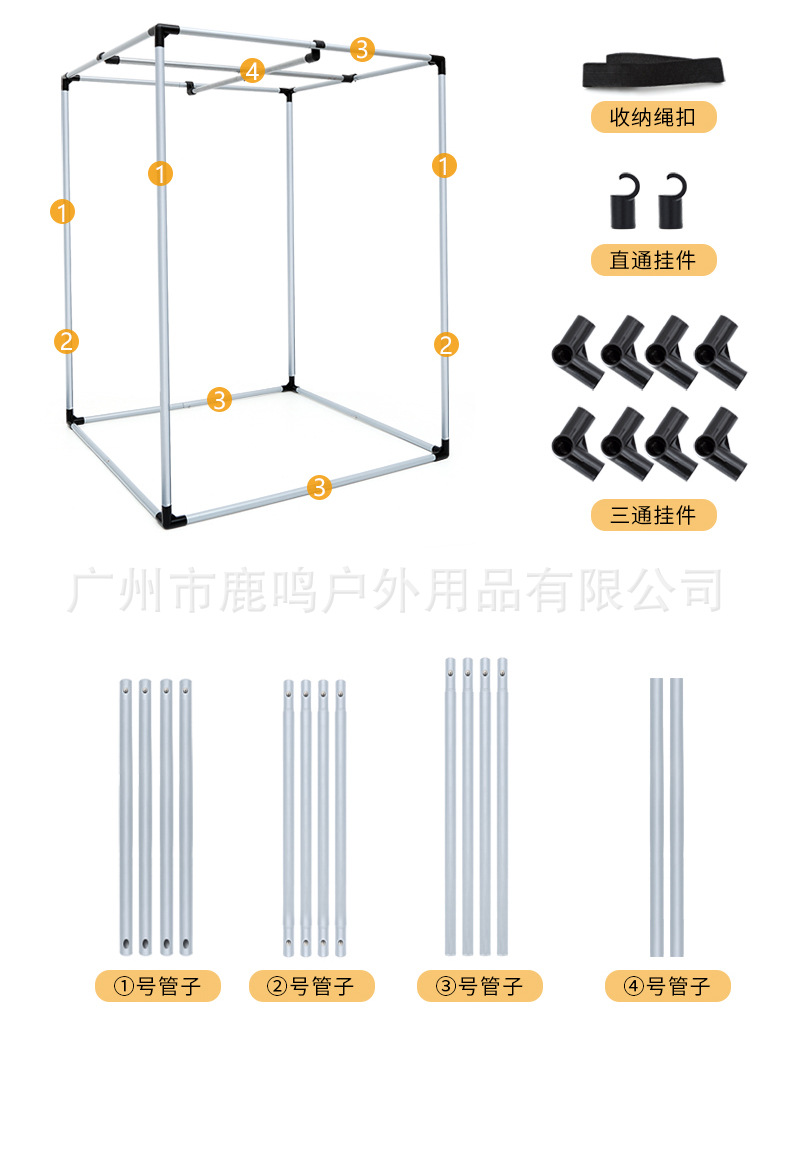 3
4
1
1
1
2
2
3
3

收纳绳扣

直通挂件

三通挂件

广州市鹿鸣户外用品有限公司

①号管子

②号管子

③号管子

④号管子