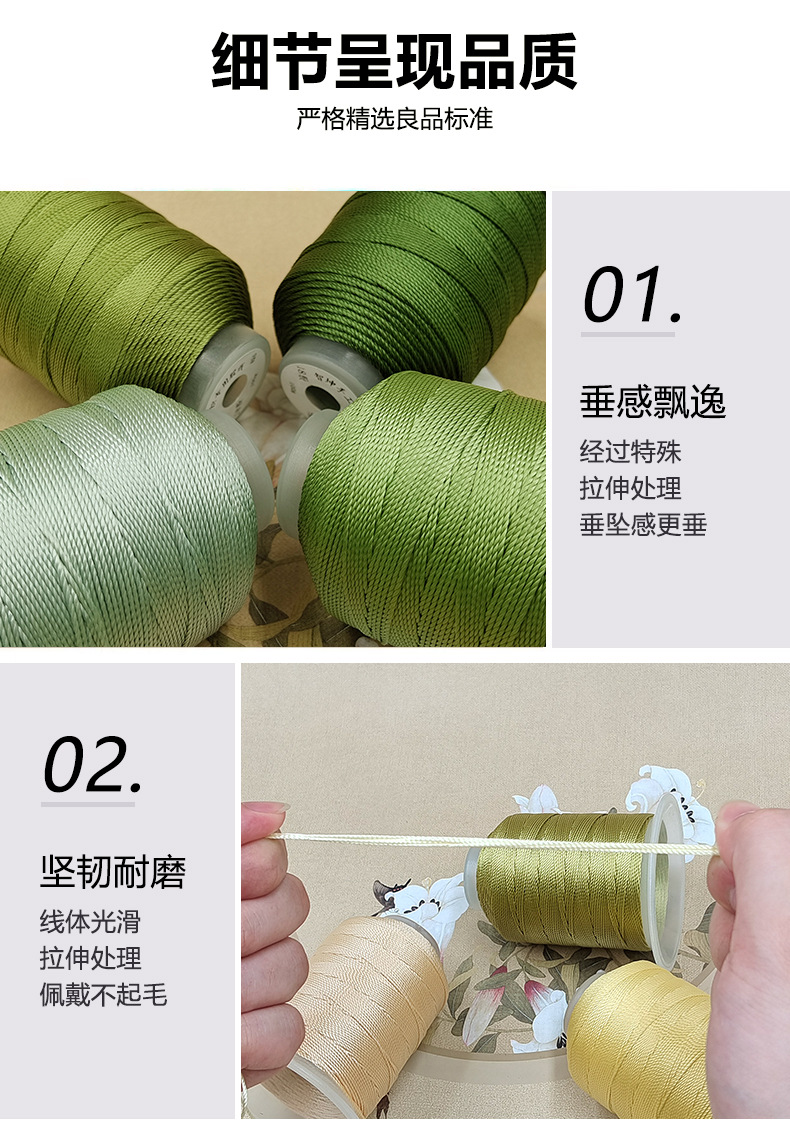 细节呈现品质

严格精选良品标准

01.

垂感飘逸

经过特殊
拉伸处理
垂坠感更垂

02.

坚韧耐磨

线体光滑
拉伸处理
佩戴不起毛