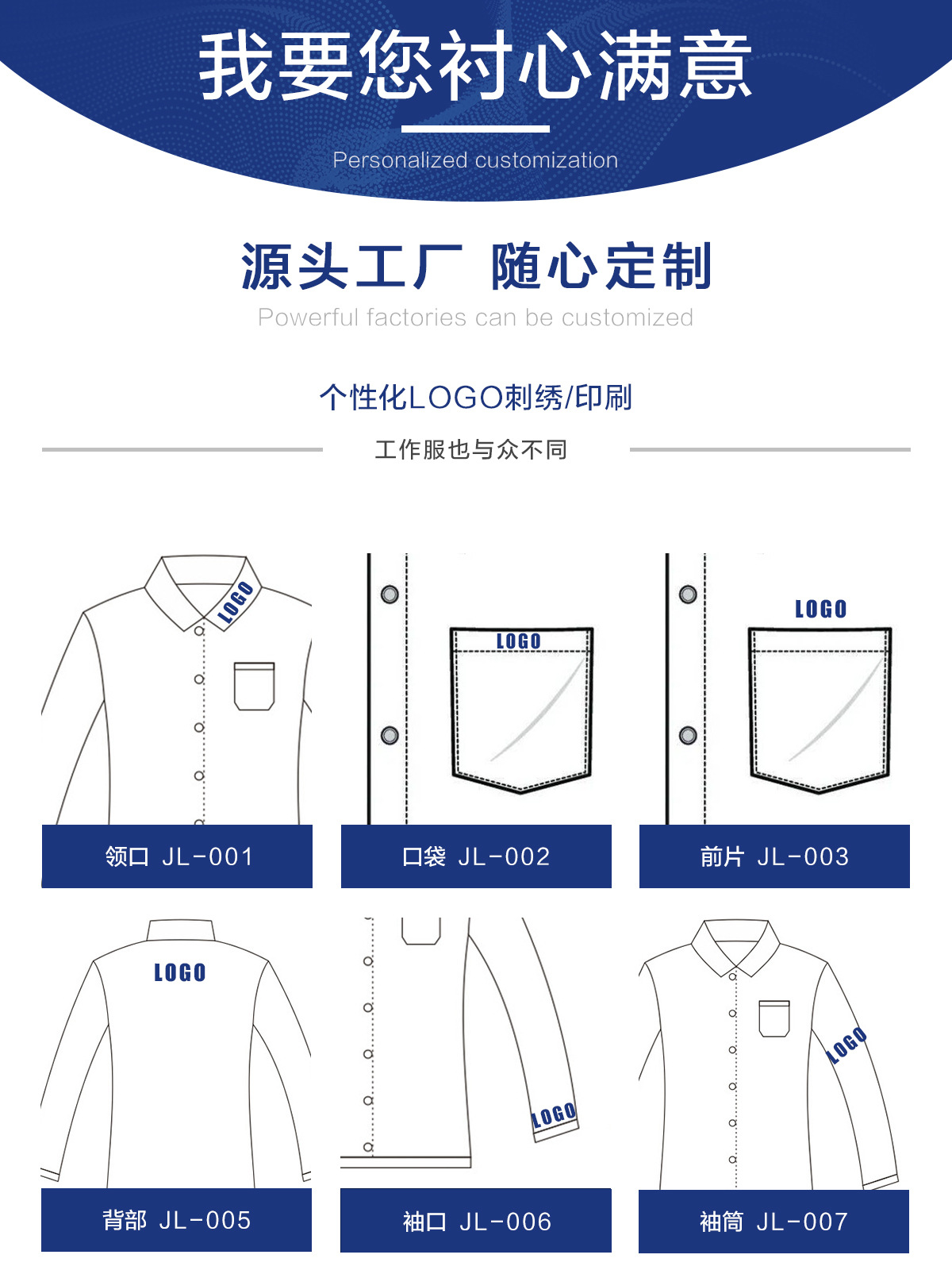 我要您衬心满意

Personalized customization

源头工厂 随心定制

Powerful factories can be customized

个性化LOGO刺绣/印刷

工作服也与众不同

LOGO

领口 JL-001

LOGO

口袋 JL-002

LOGO

前片 JL-003

LOGO

背部 JL-005

LOGO

袖口 JL-006

LOGO

袖筒 JL-007