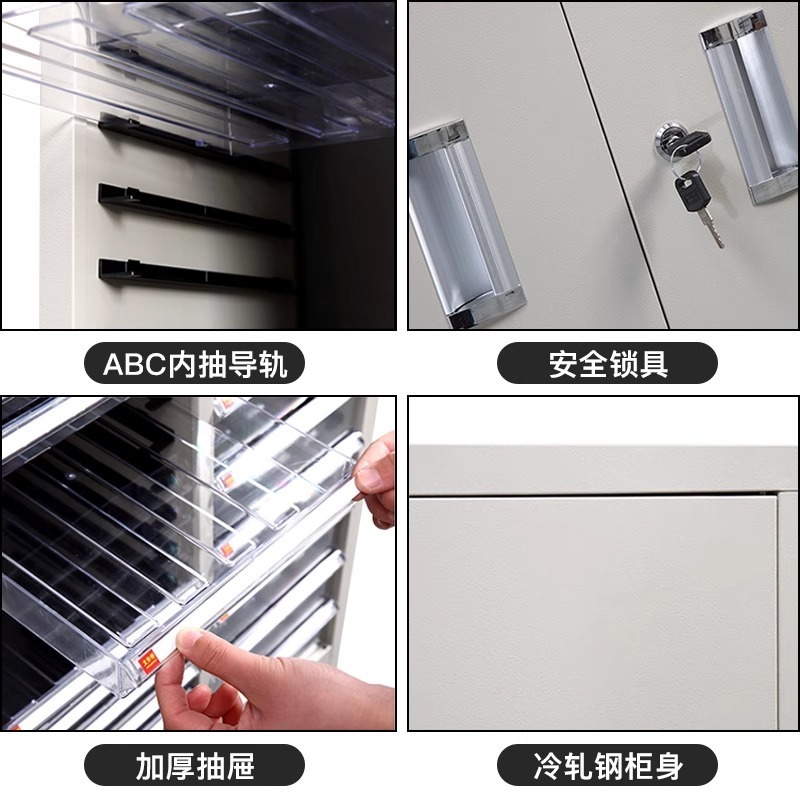 ABC内抽导轨

安全锁具

加厚抽屉

冷轧钢柜身