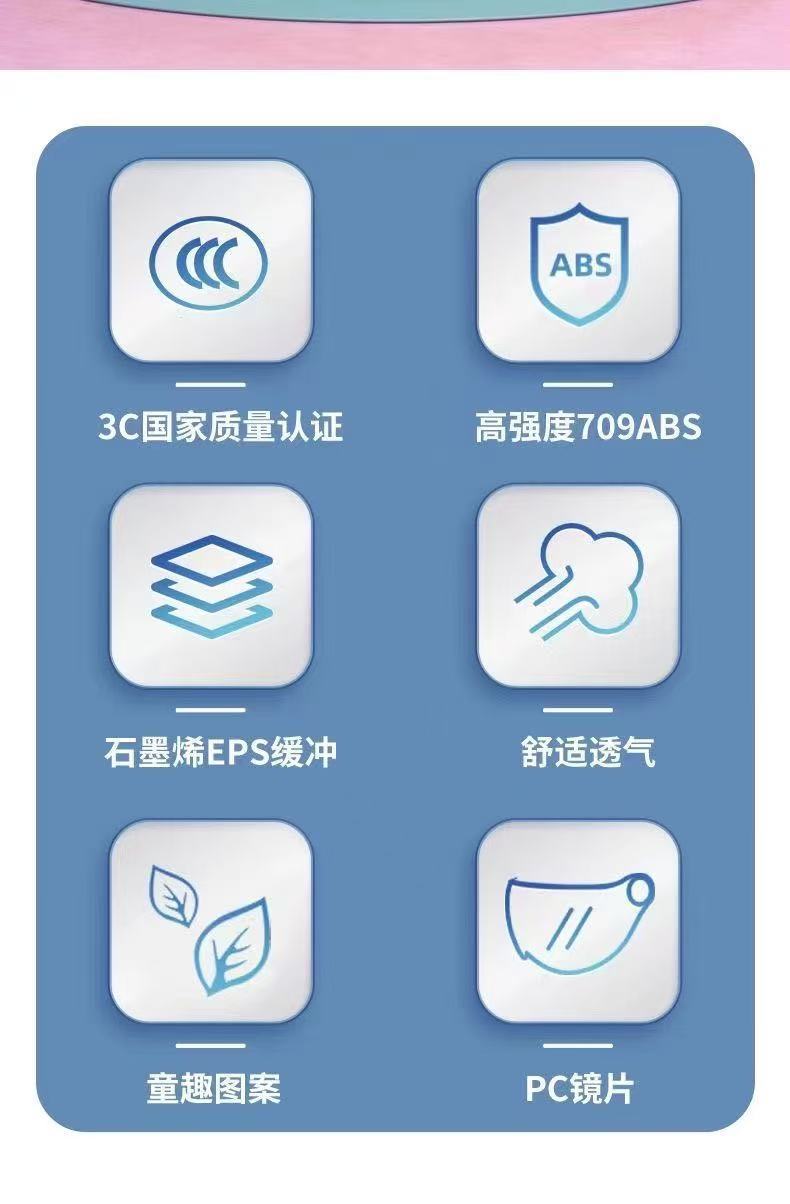 CCC

3C国家质量认证

ABS

高强度709ABS

石墨烯EPS缓冲

舒适透气

童趣图案

PC镜片