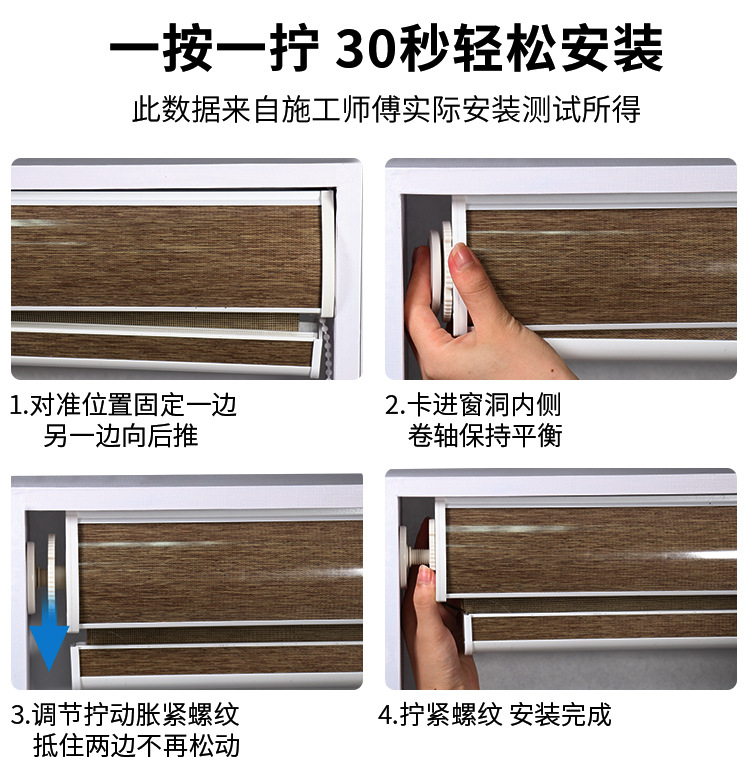 一按一拧 30秒轻松安装

此数据来自施工师傅实际安装测试所得

1.对准位置固定一边
另一边向后推

2.卡进窗洞内侧
卷轴保持平衡

3.调节拧动胀紧螺纹
抵住两边不再松动

4.拧紧螺纹 安装完成