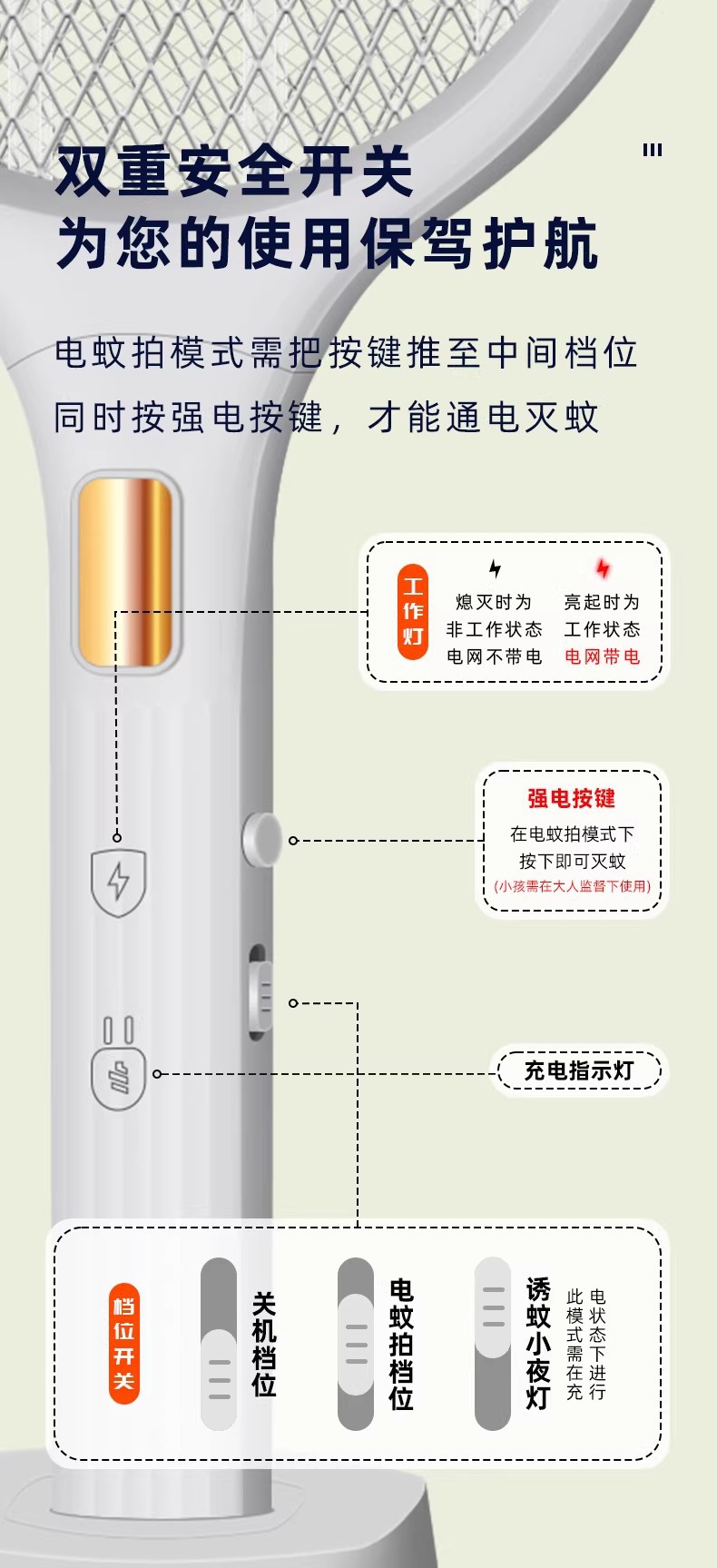 双重安全开关
为您的使用保驾护航

电蚊拍模式需把按键推至中间档位
同时按强电按键，才能通电灭蚊

工作灯

熄灭时为
非工作状态
电网不带电

亮起时为
工作状态
电网带电

强电按键
在电蚊拍模式下
按下即可灭蚊
(小孩需在大人监督下使用)

充电指示灯

档位开关

关机档位

电蚊拍档位

诱蚊小夜灯

此模式需在充电状态下进行