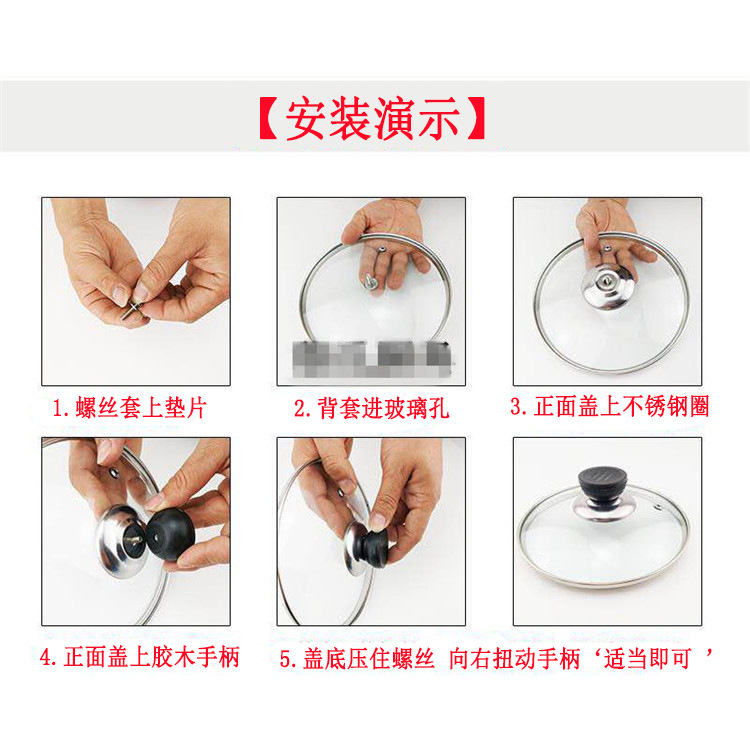 【安装演示】

1.螺丝套上垫片

2.背套进玻璃孔

3.正面盖上不锈钢圈

4.正面盖上胶木手柄

5.盖底压住螺丝 向右扭动手柄‘适当即可 ’