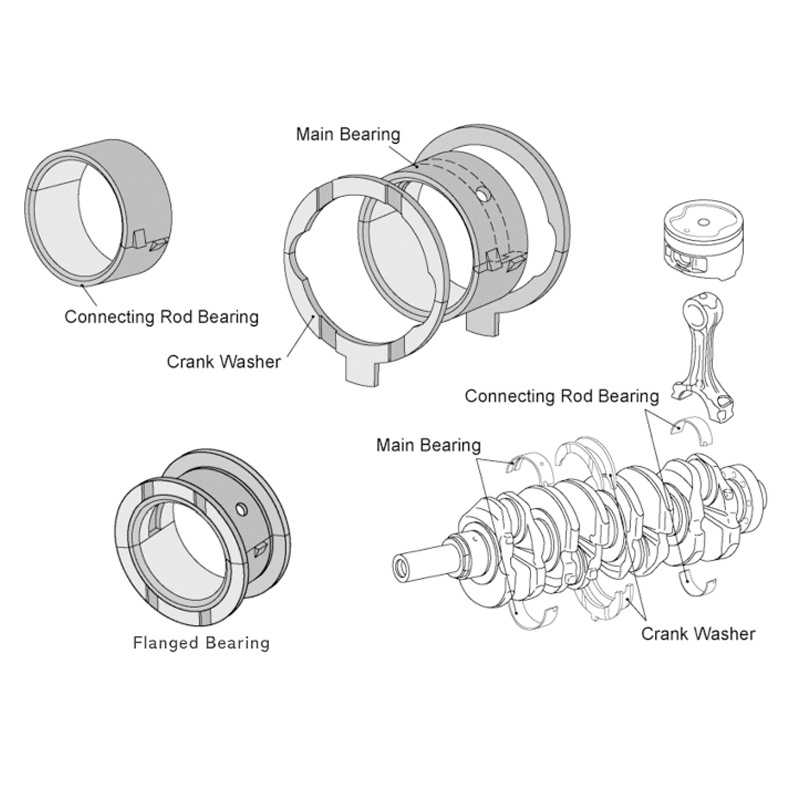 Main Bearing

Connecting Rod Bearing

Crank Washer

Connecting Rod Bearing

Main Bearing

Flanged Bearing

Crank Washer