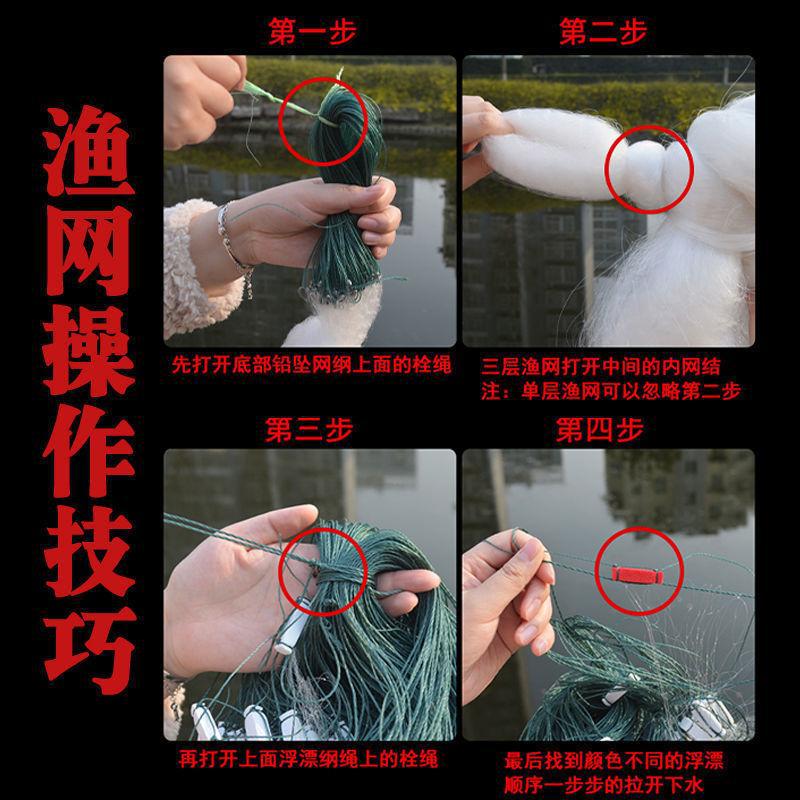 渔网操作技巧

第一步

先打开底部铅坠网纲上面的栓绳

第二步

三层渔网打开中间的内网结
注：单层渔网可以忽略第二步

第三步

再打开上面浮漂纲绳上的栓绳

第四步

最后找到颜色不同的浮漂
顺序一步步的拉开下水