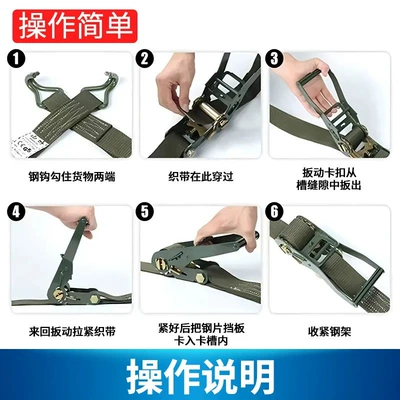 操作简单

1
钢钩勾住货物两端

2
织带在此穿过

3
扳动卡扣从槽缝隙中扳出

4
来回扳动拉紧织带

5
紧好后把钢片挡板卡入卡槽内

6
收紧钢架

操作说明