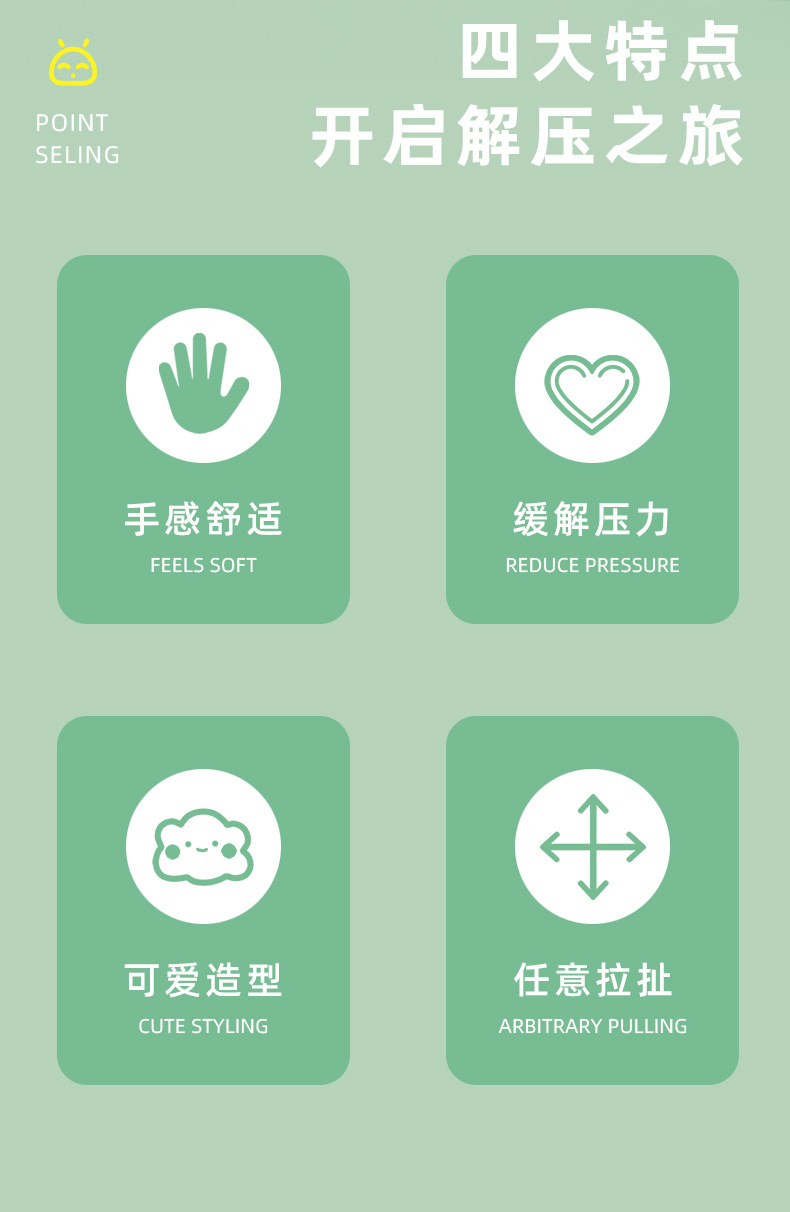 POINT
SELING

四大特点
开启解压之旅

手感舒适
FEELS SOFT

缓解压力
REDUCE PRESSURE

可爱造型
CUTE STYLING

任意拉扯
ARBITRARY PULLING