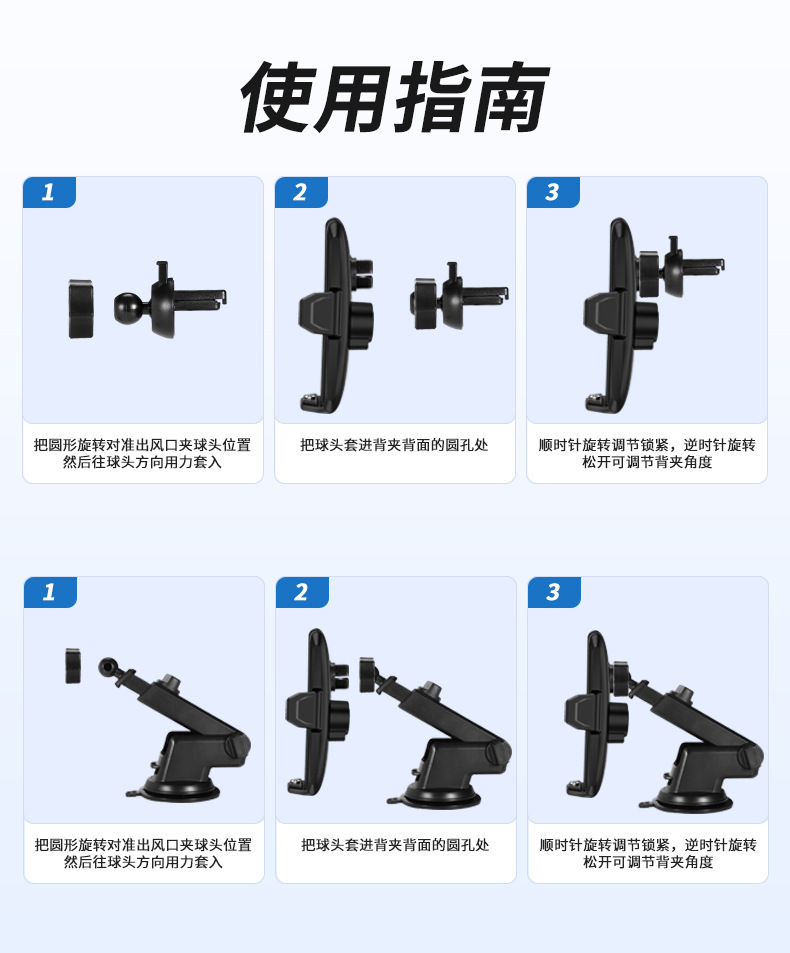 使用指南

1

把圆形旋转对准出风口夹球头位置然后往球头方向用力套入

2

把球头套进背夹背面的圆孔处

3

顺时针旋转调节锁紧，逆时针旋转松开可调节背夹角度

1

把圆形旋转对准出风口夹球头位置然后往球头方向用力套入

2

把球头套进背夹背面的圆孔处

3

顺时针旋转调节锁紧，逆时针旋转松开可调节背夹角度