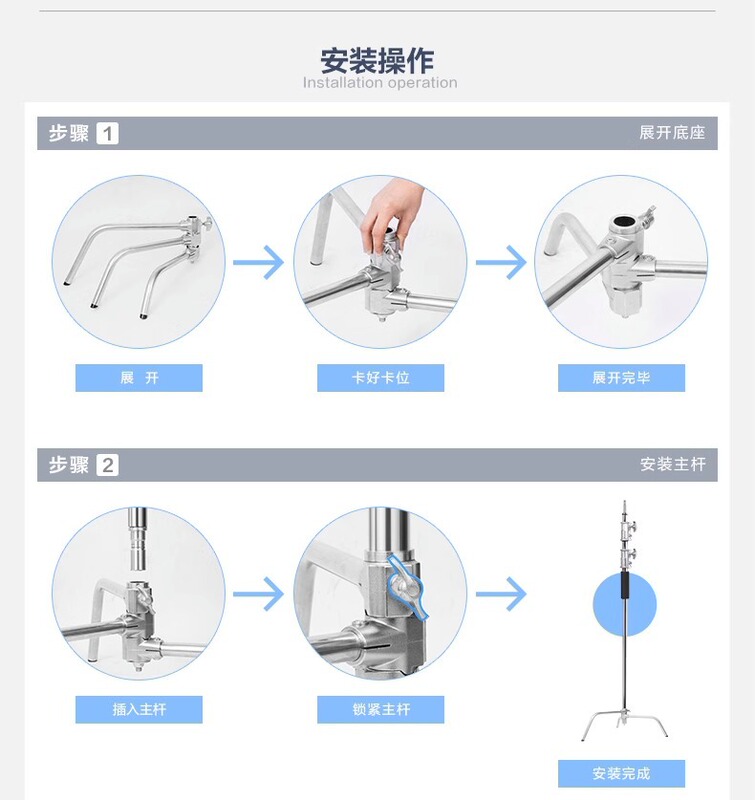 安装操作
Installation operation

步骤 1
展开底座

展 开
卡好卡位
展开完毕

步骤 2
安装主杆

插入主杆
锁紧主杆
安装完成