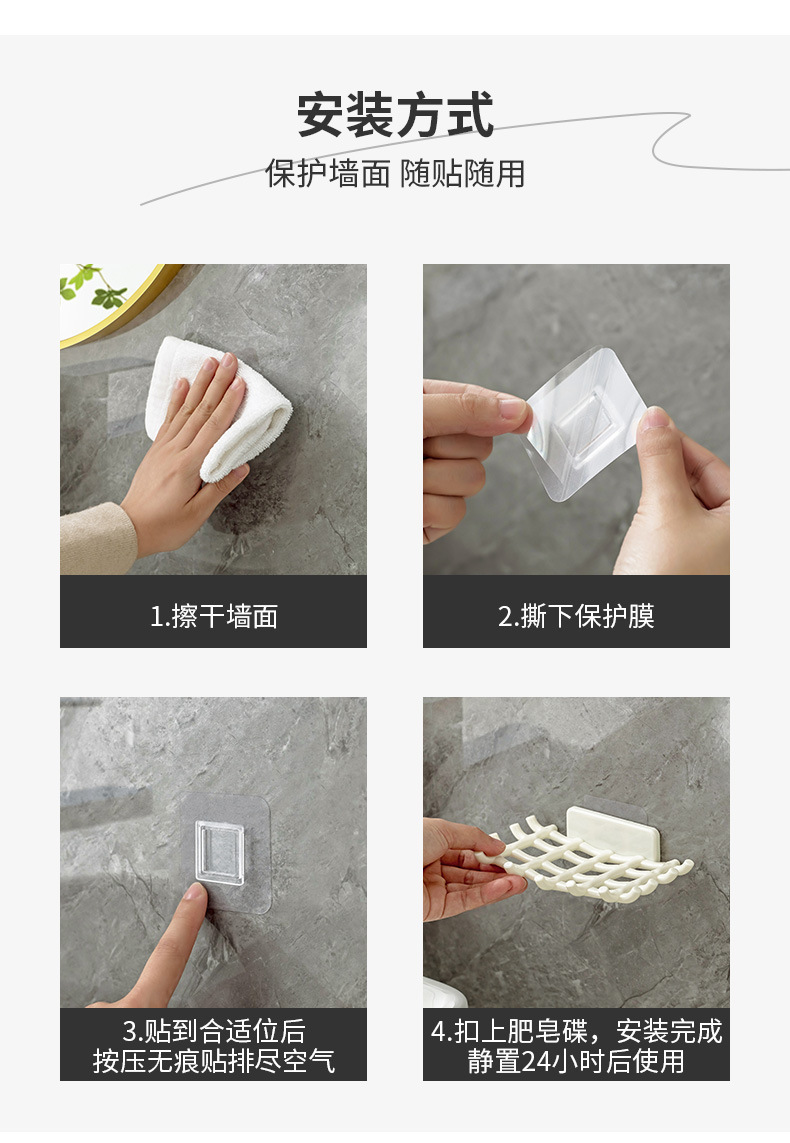 安装方式
保护墙面 随贴随用

1.擦干墙面

2.撕下保护膜

3.贴到合适位后
按压无痕贴排尽空气

4.扣上肥皂碟，安装完成
静置24小时后使用