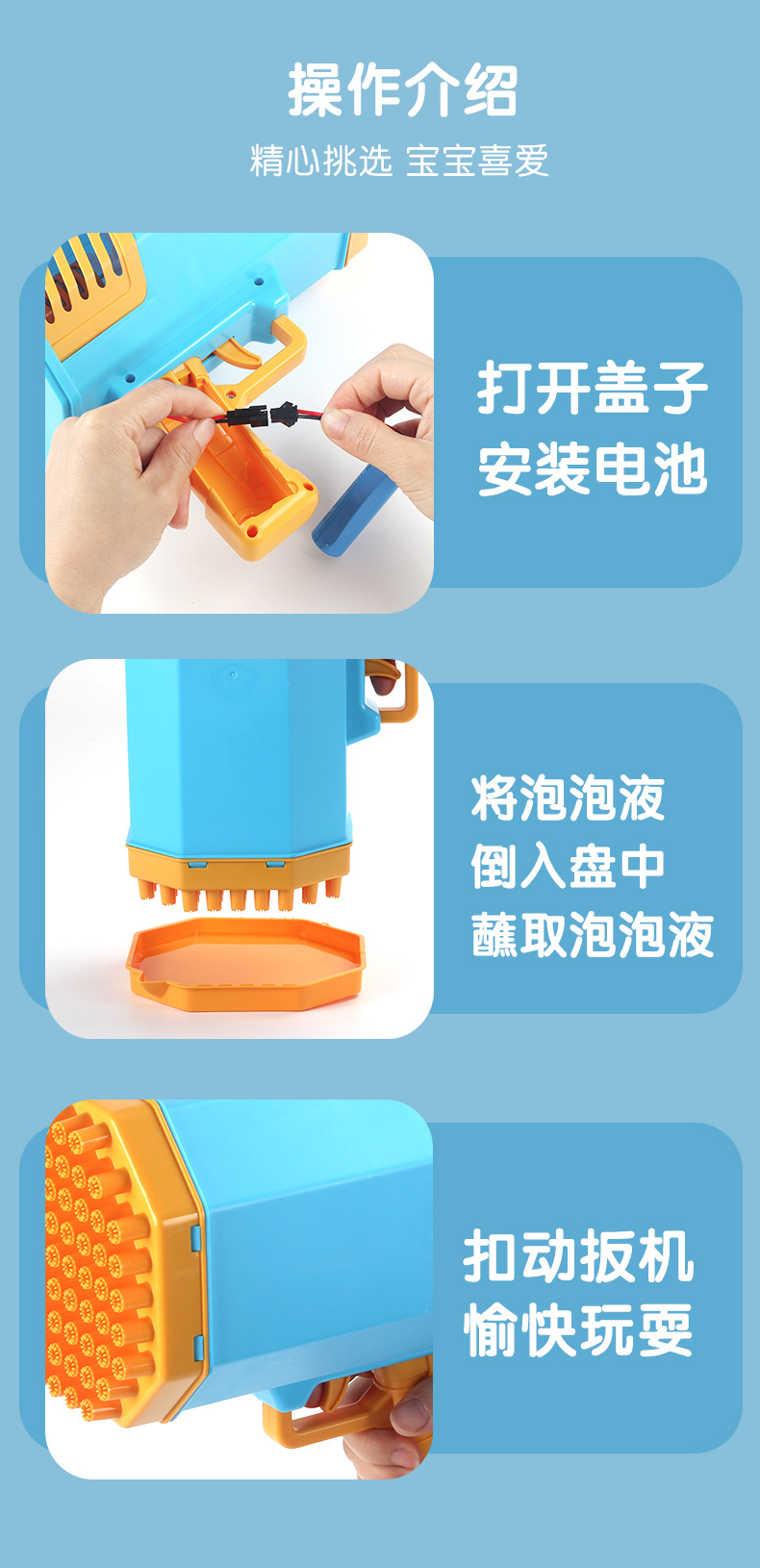 操作介绍

精心挑选 宝宝喜爱

打开盖子
安装电池

将泡泡液
倒入盘中
蘸取泡泡液

扣动扳机
愉快玩耍