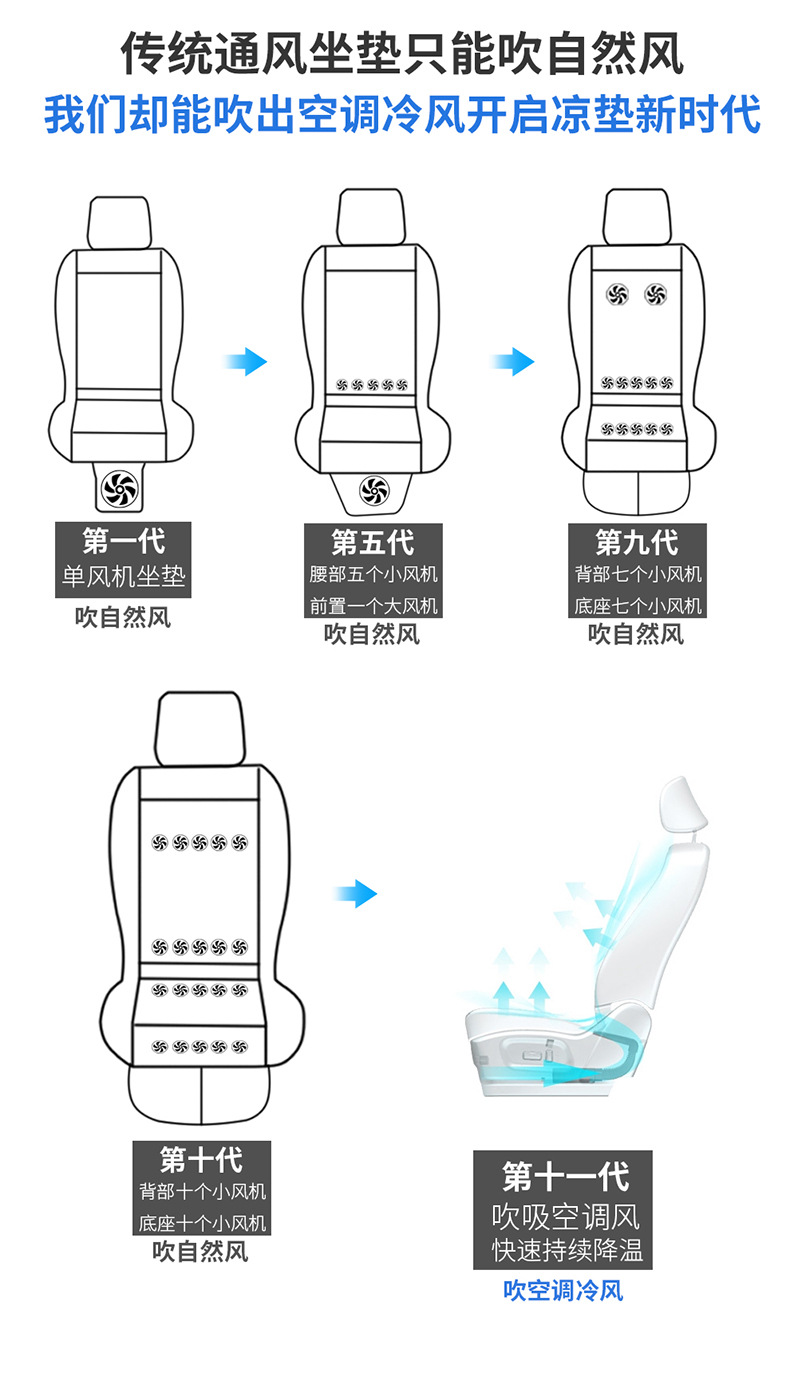 传统通风坐垫只能吹自然风
我们却能吹出空调冷风开启凉垫新时代

第一代
单风机坐垫
吹自然风

第五代
腰部五个小风机
前置一个大风机
吹自然风

第九代
背部七个小风机
底座七个小风机
吹自然风

第十代
背部十个小风机
底座十个小风机
吹自然风

第十一代
吹吸空调风
快速持续降温
吹空调冷风