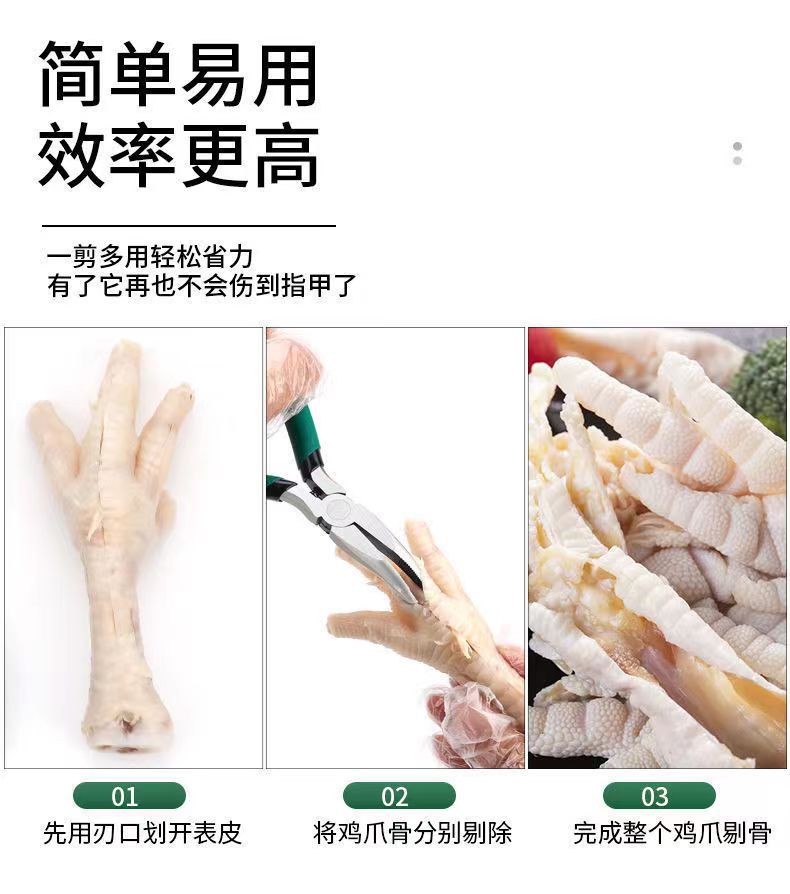 简单易用
效率更高

一剪多用轻松省力
有了它再也不会伤到指甲了

01
先用刃口划开表皮

02
将鸡爪骨分别剔除

03
完成整个鸡爪剔骨