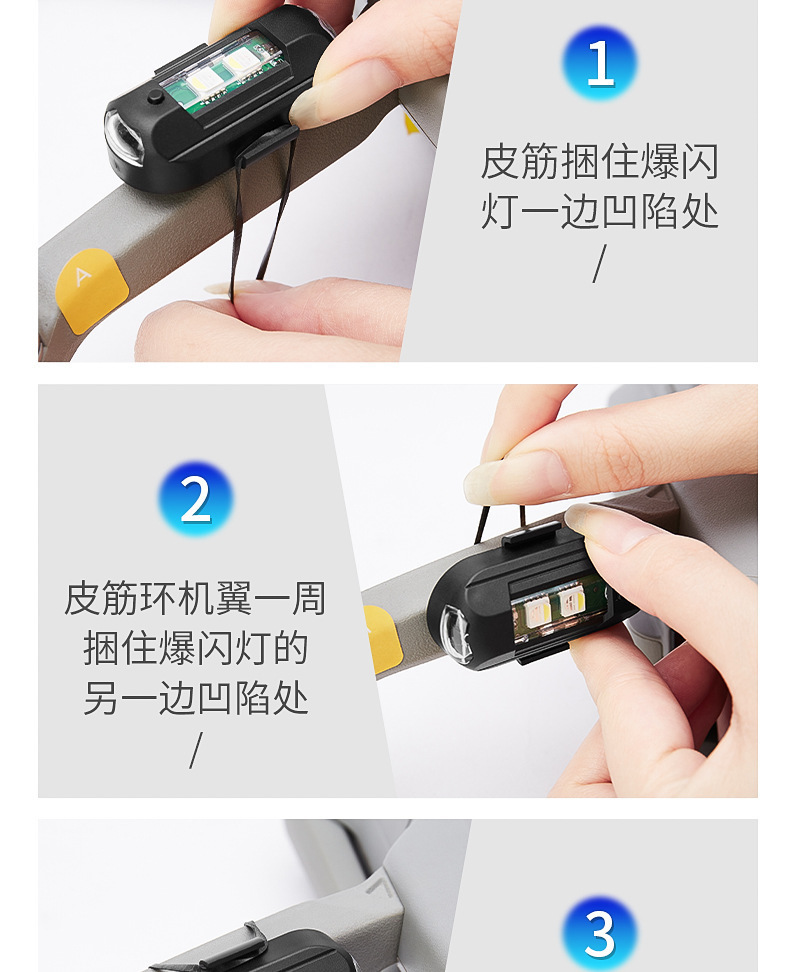 1

皮筋捆住爆闪灯一边凹陷处

/

2

皮筋环机翼一周捆住爆闪灯的另一边凹陷处

/

3