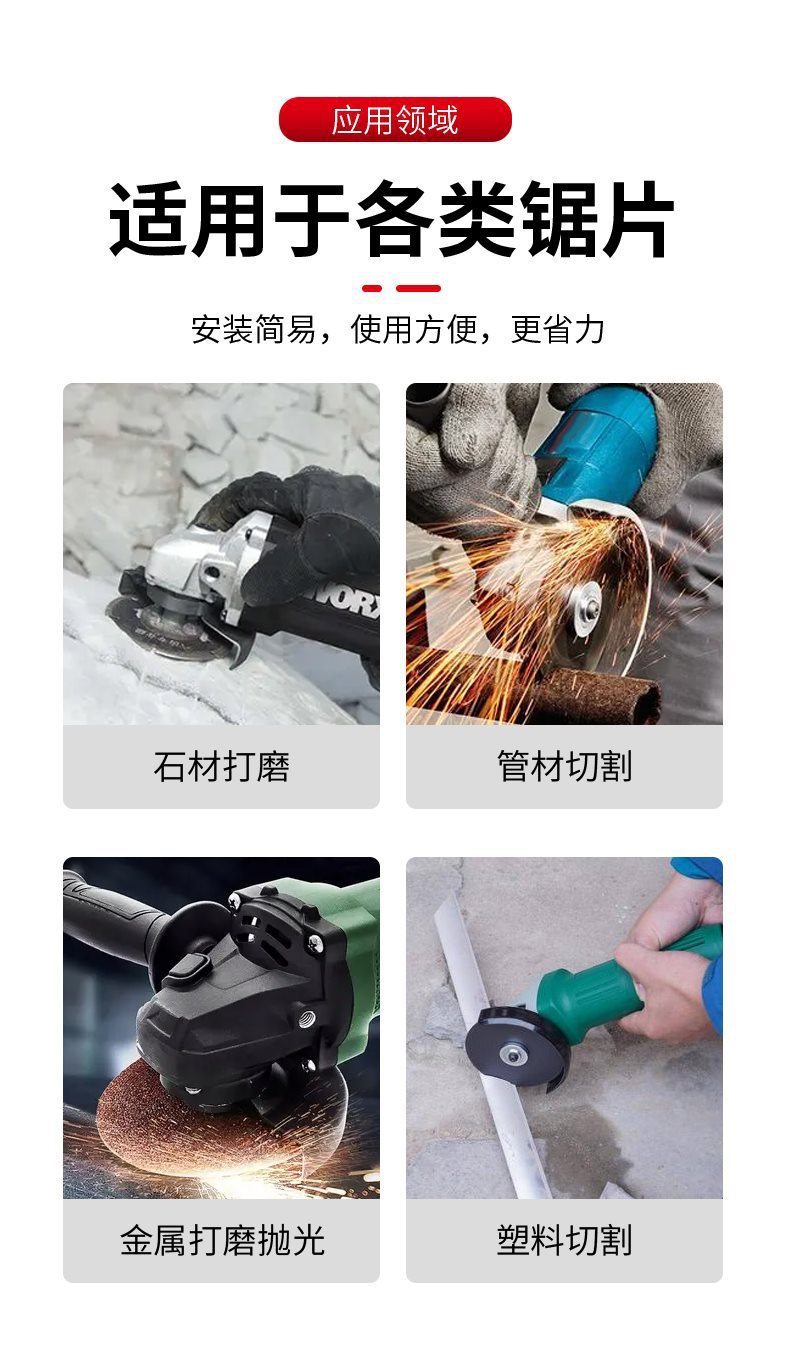 应用领域

适用于各类锯片

安装简易，使用方便，更省力

WORX

石材打磨

管材切割

金属打磨抛光

塑料切割