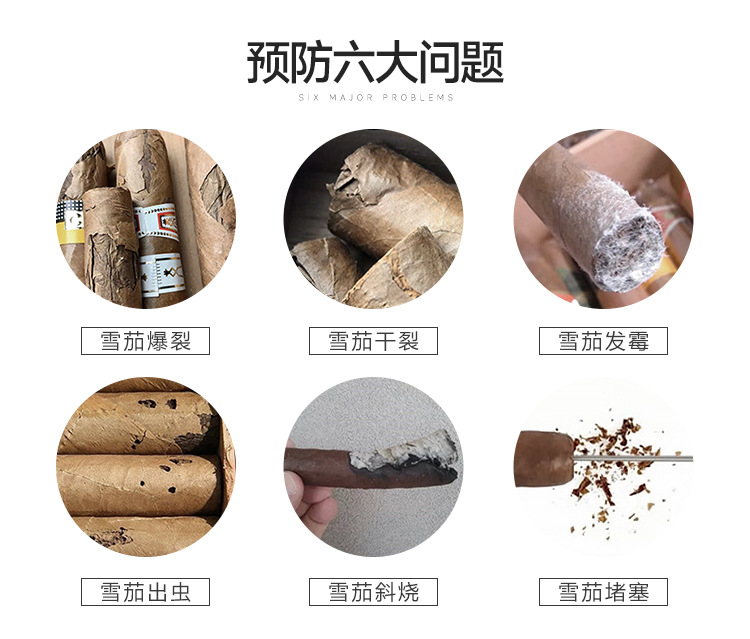 预防六大问题
SIX MAJOR PROBLEMS

雪茄爆裂

雪茄干裂

雪茄发霉

雪茄出虫

雪茄斜烧

雪茄堵塞