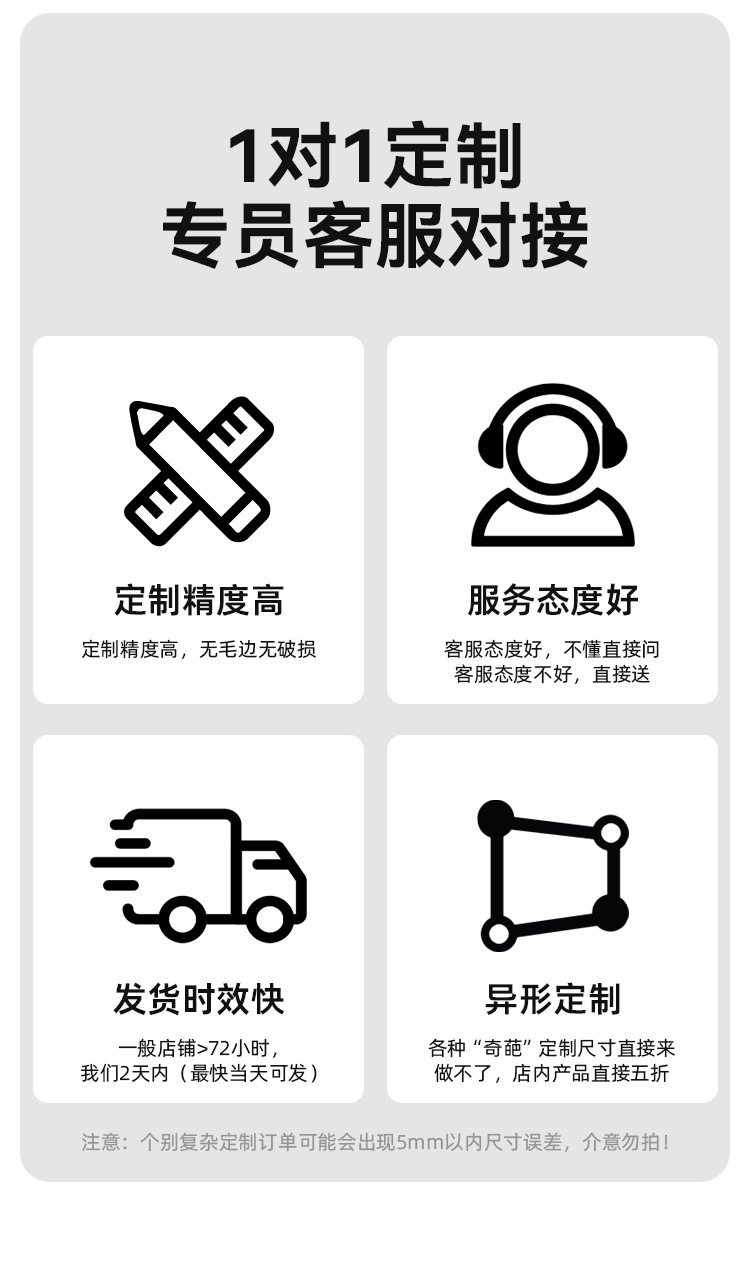 1对1定制
专员客服对接

定制精度高

定制精度高，无毛边无破损

服务态度好

客服态度好，不懂直接问
客服态度不好，直接送

发货时效快

一般店铺>72小时，
我们2天内（最快当天可发）

异形定制

各种“奇葩”定制尺寸直接来
做不了，店内产品直接五折

注意：个别复杂定制订单可能会出现5mm以内尺寸误差，介意勿拍！