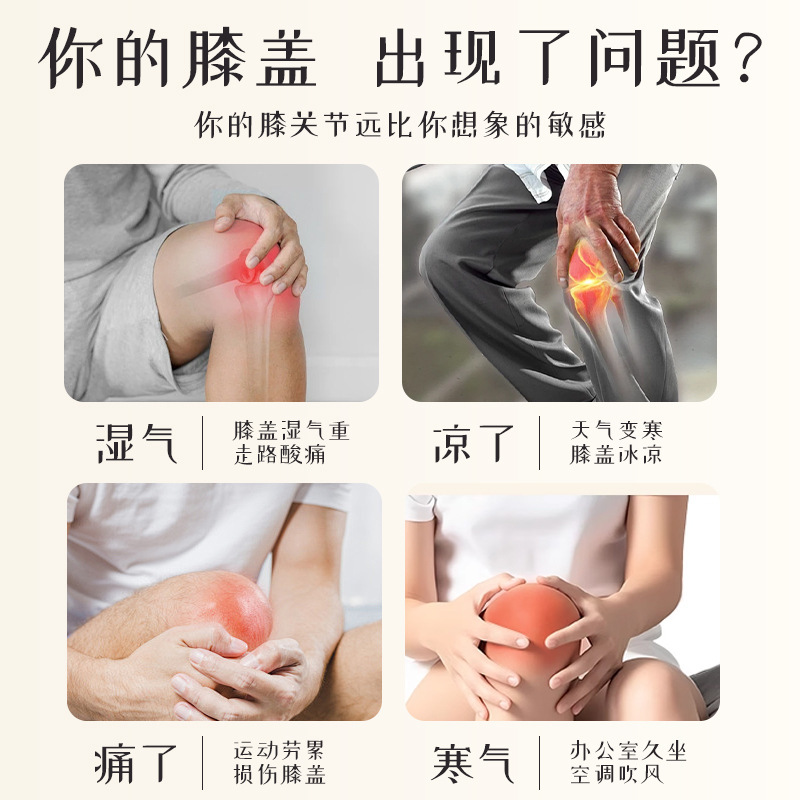 你的膝盖 出现了问题？

你的膝关节远比你想象的敏感

湿气

膝盖湿气重
走路酸痛

凉了

天气变寒
膝盖冰凉

痛了

运动劳累
损伤膝盖

寒气

办公室久坐
空调吹风