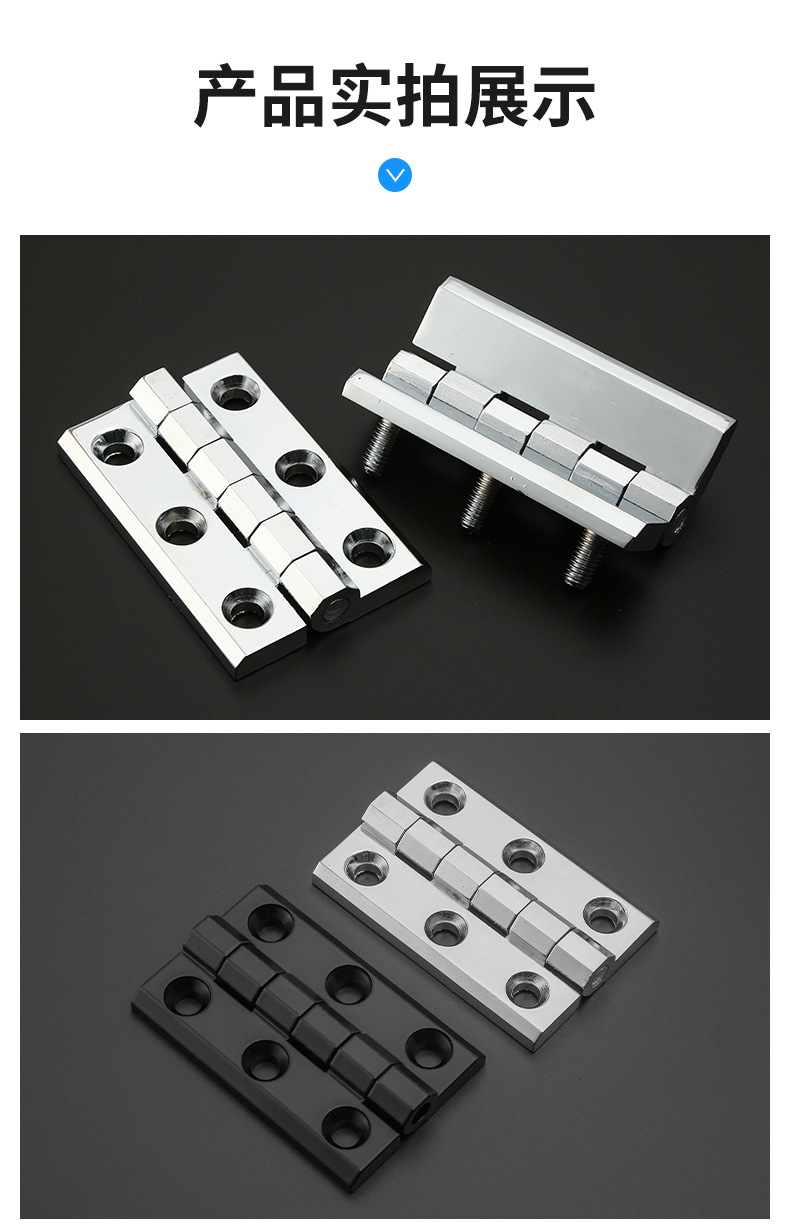 产品实拍展示