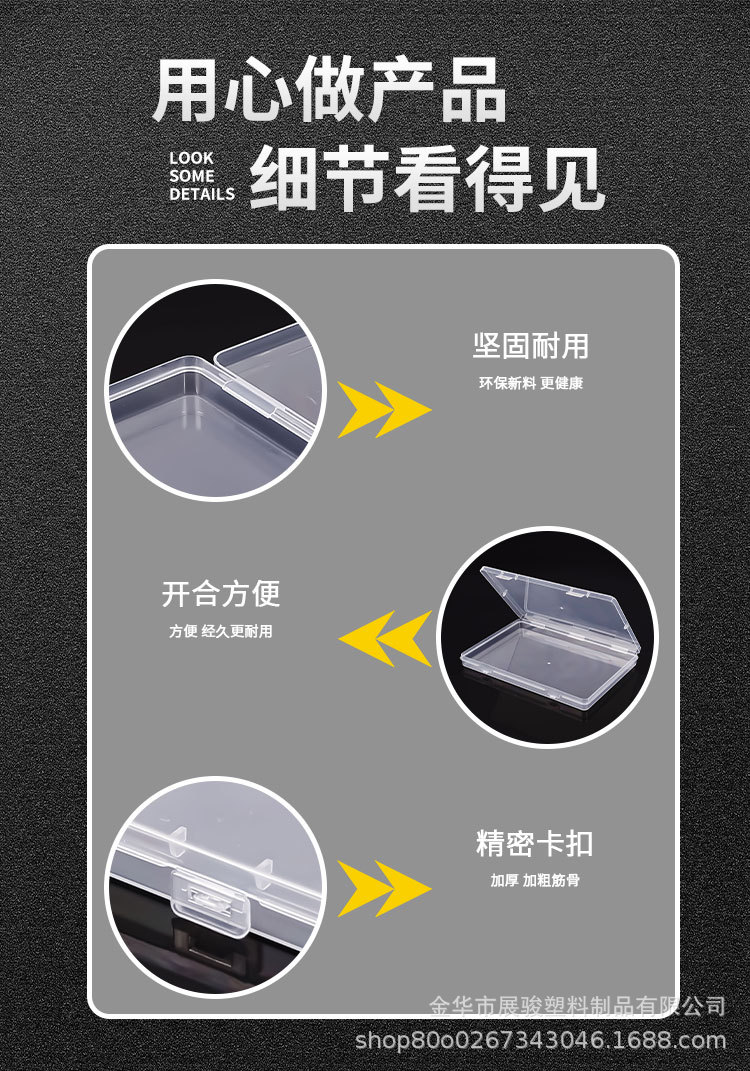 用心做产品

LOOK SOME DETAILS

细节看得见

坚固耐用

环保新料 更健康

开合方便

方便 经久更耐用

精密卡扣

加厚 加粗筋骨

金华市展骏塑料制品有限公司
shop80o0267343046.1688.com