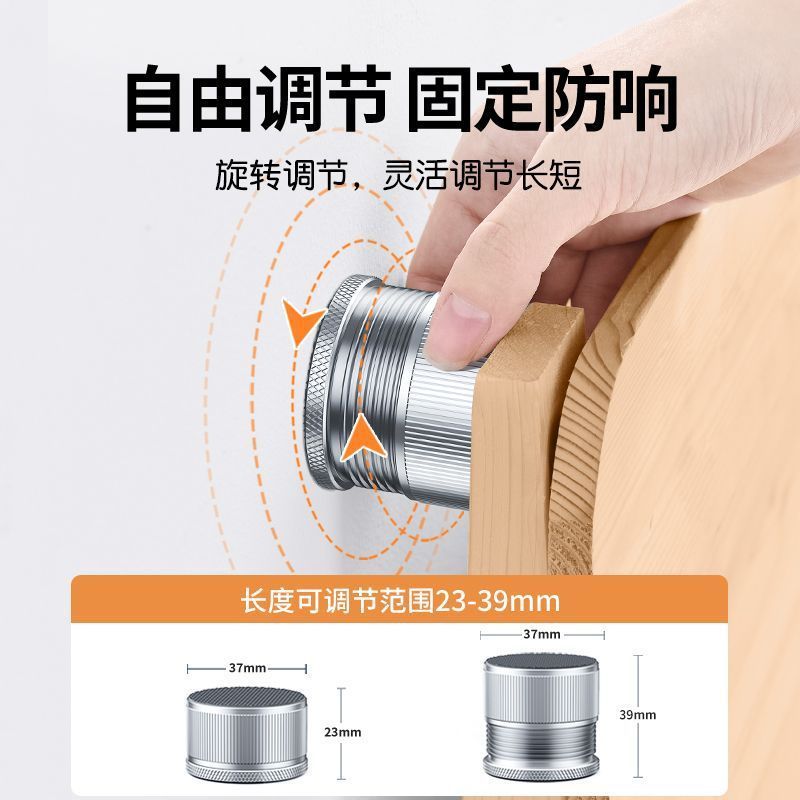 自由调节 固定防响

旋转调节，灵活调节长短

长度可调节范围23-39mm

37mm

23mm

37mm

39mm