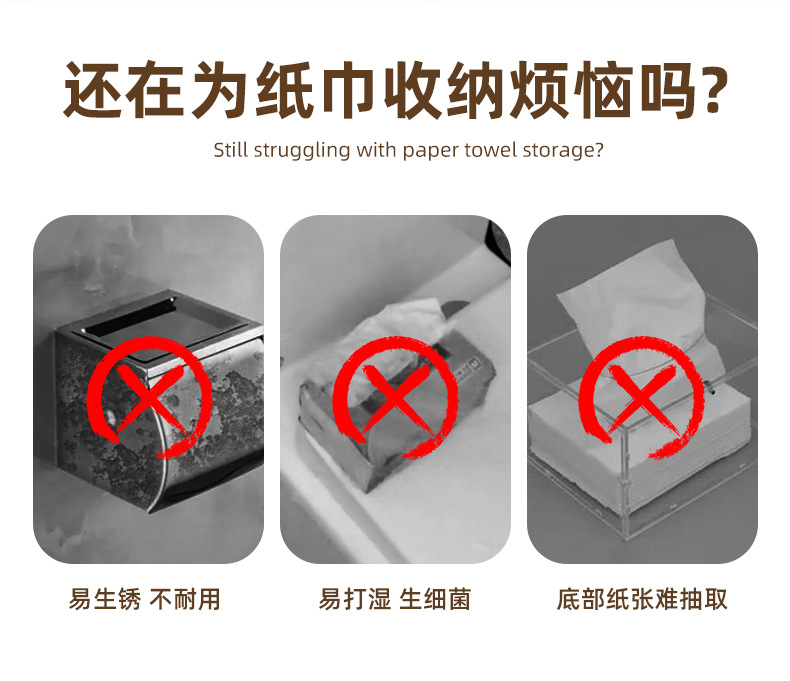 还在为纸巾收纳烦恼吗?

Still struggling with paper towel storage?

易生锈 不耐用

易打湿 生细菌

底部纸张难抽取