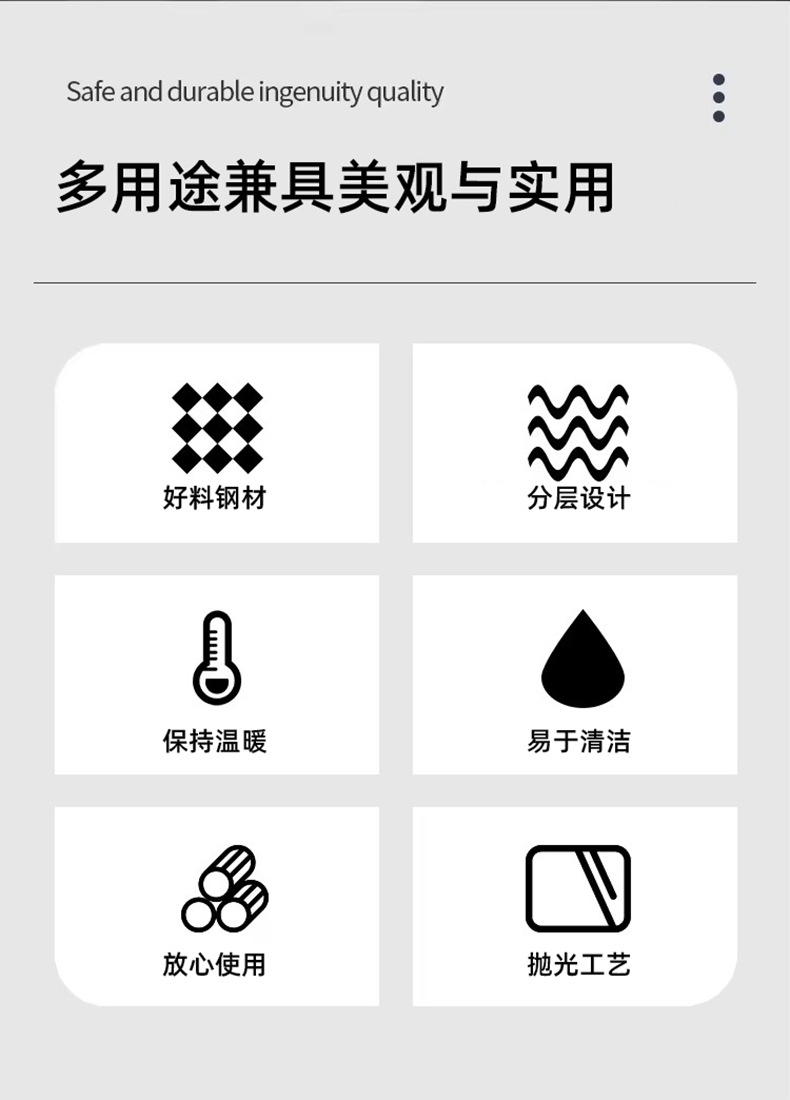 Safe and durable ingenuity quality

多用途兼具美观与实用

好料钢材

分层设计

保持温暖

易于清洁

放心使用

抛光工艺