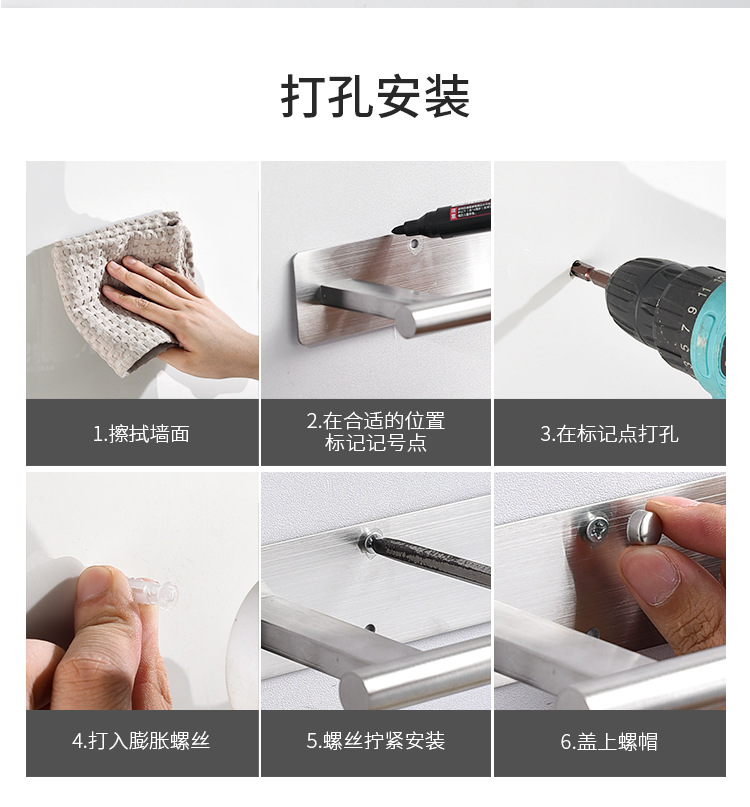 打孔安装

1.擦拭墙面

2.在合适的位置标记记号点

3.在标记点打孔

4.打入膨胀螺丝

5.螺丝拧紧安装

6.盖上螺帽