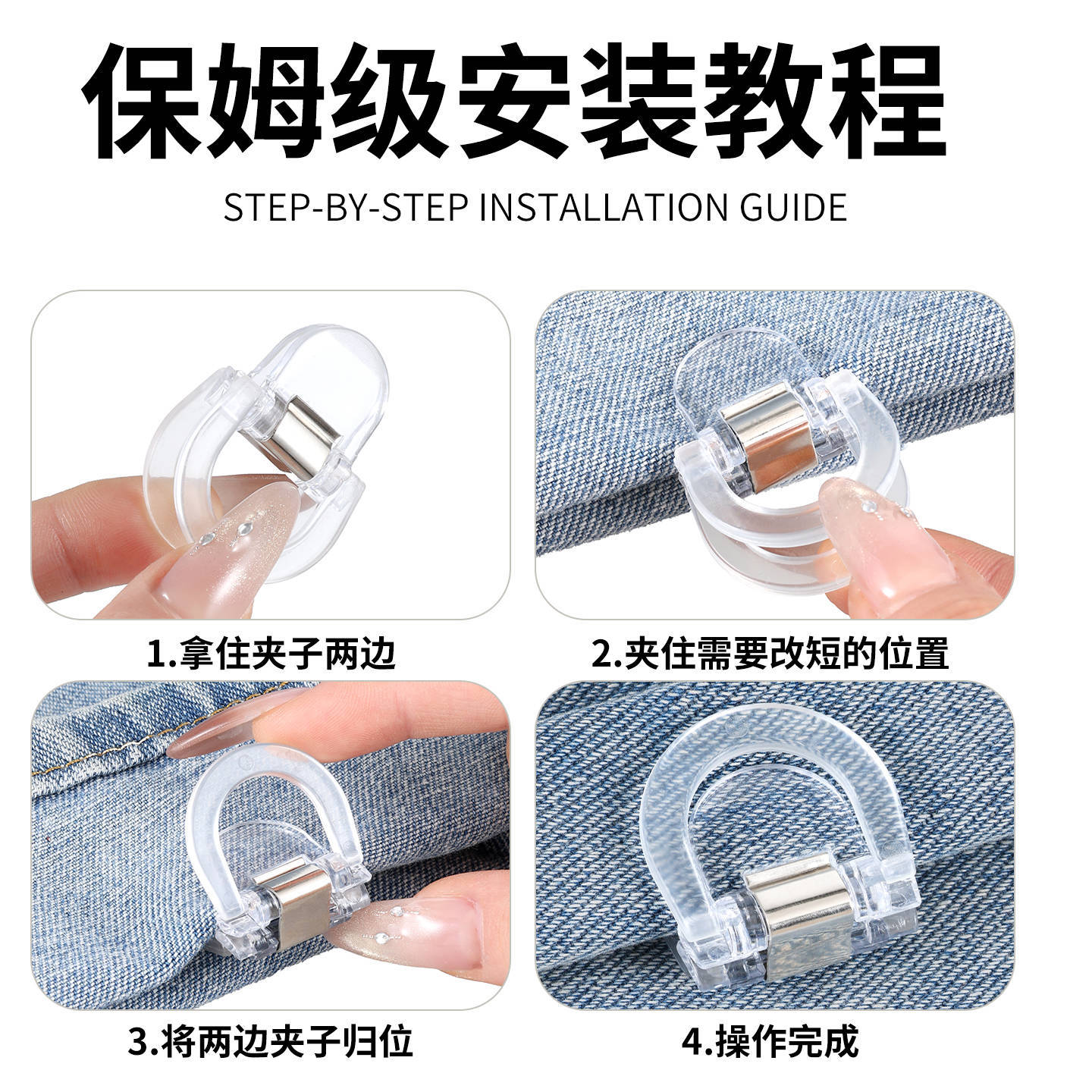 保姆级安装教程

STEP-BY-STEP INSTALLATION GUIDE

1.拿住夹子两边

2.夹住需要改短的位置

3.将两边夹子归位

4.操作完成