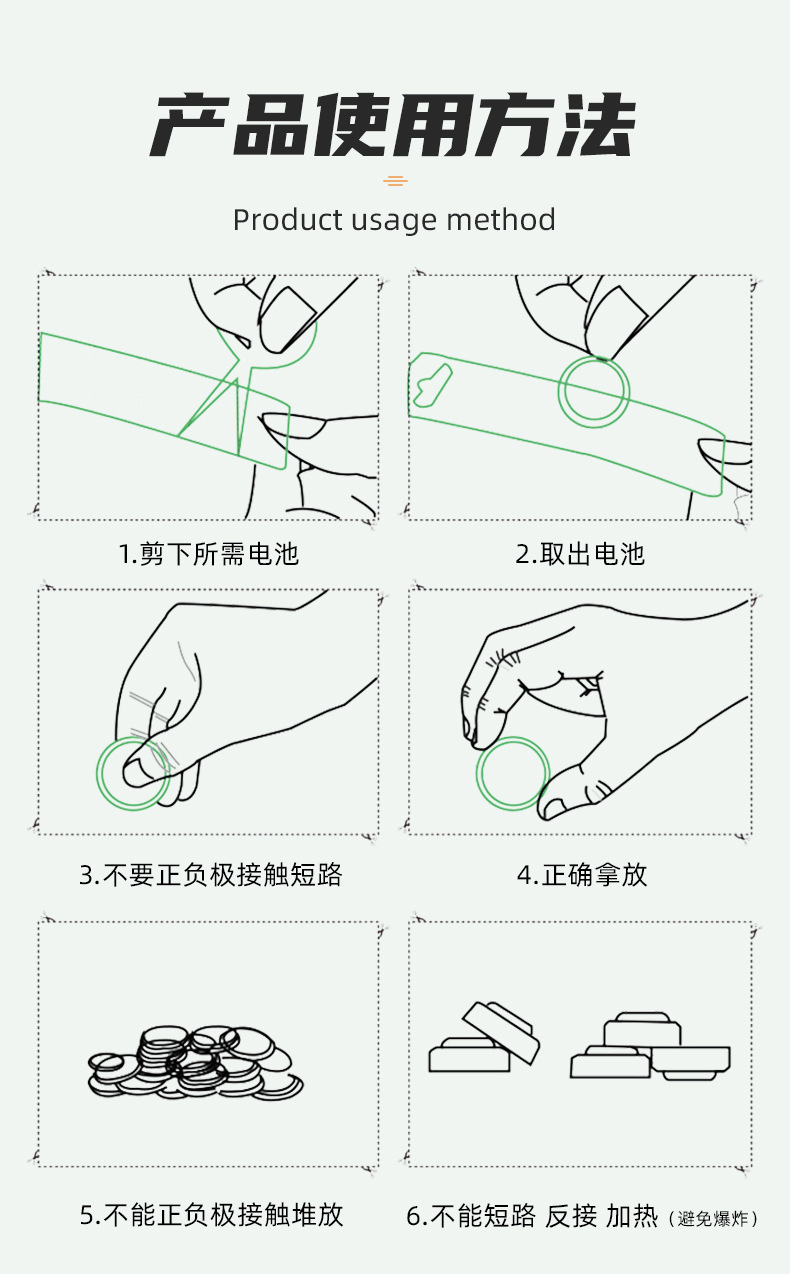 产品使用方法

Product usage method

1.剪下所需电池

2.取出电池

3.不要正负极接触短路

4.正确拿放

5.不能正负极接触堆放

6.不能短路 反接 加热（避免爆炸）