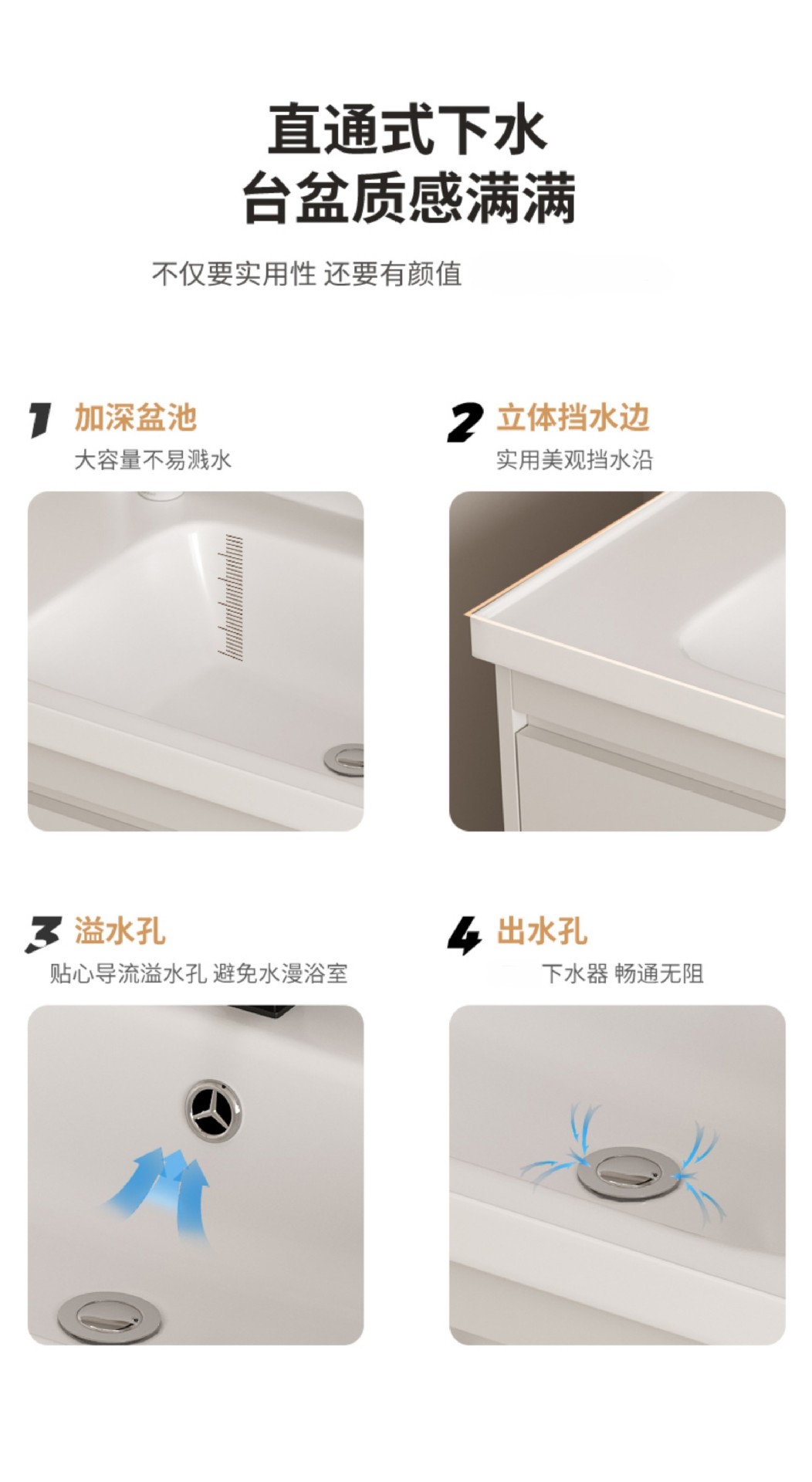 直通式下水
台盆质感满满

不仅要实用性 还要有颜值

1 加深盆池
大容量不易溅水

2 立体挡水边
实用美观挡水沿

3 溢水孔
贴心导流溢水孔 避免水漫浴室

4 出水孔
下水器 畅通无阻