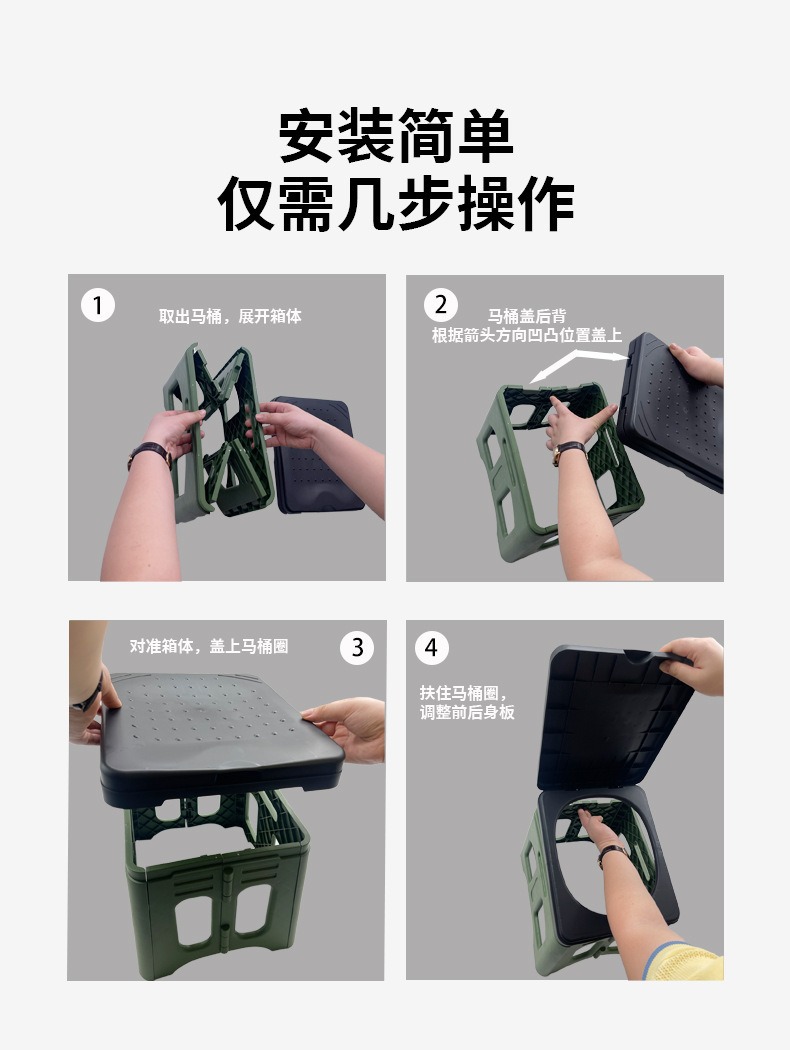 安装简单
仅需几步操作

1
取出马桶，展开箱体

2
马桶盖后背
根据箭头方向凹凸位置盖上

对准箱体，盖上马桶圈
3

4
扶住马桶圈，
调整前后身板