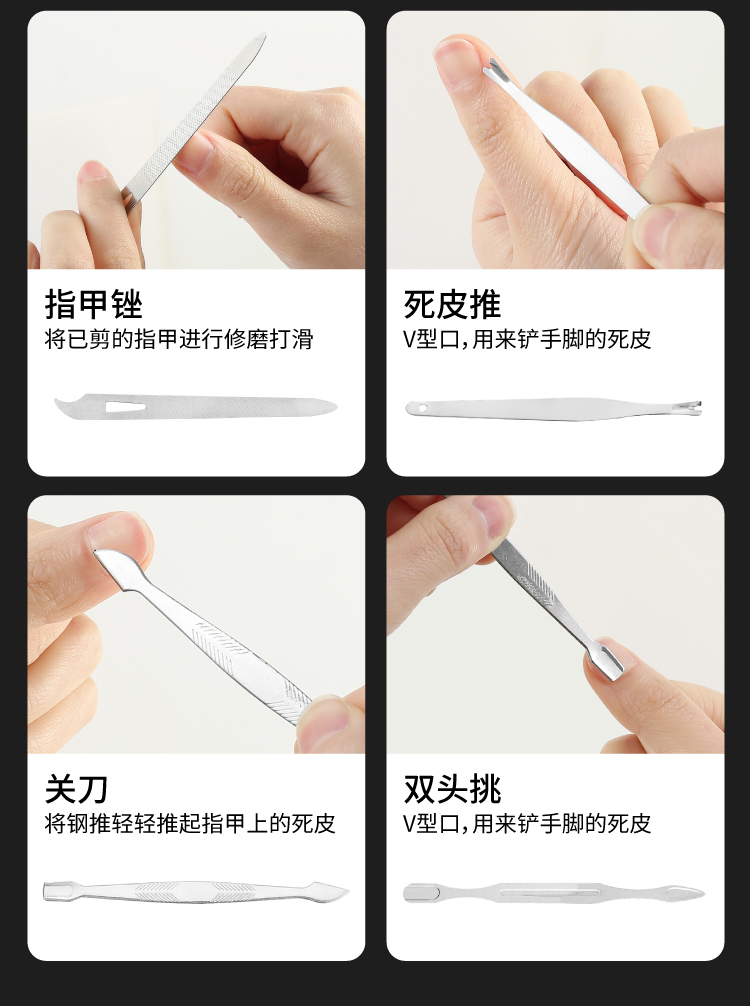 指甲锉
将已剪的指甲进行修磨打滑

死皮推
V型口,用来铲手脚的死皮

关刀
将钢推轻轻推起指甲上的死皮

双头挑
V型口,用来铲手脚的死皮