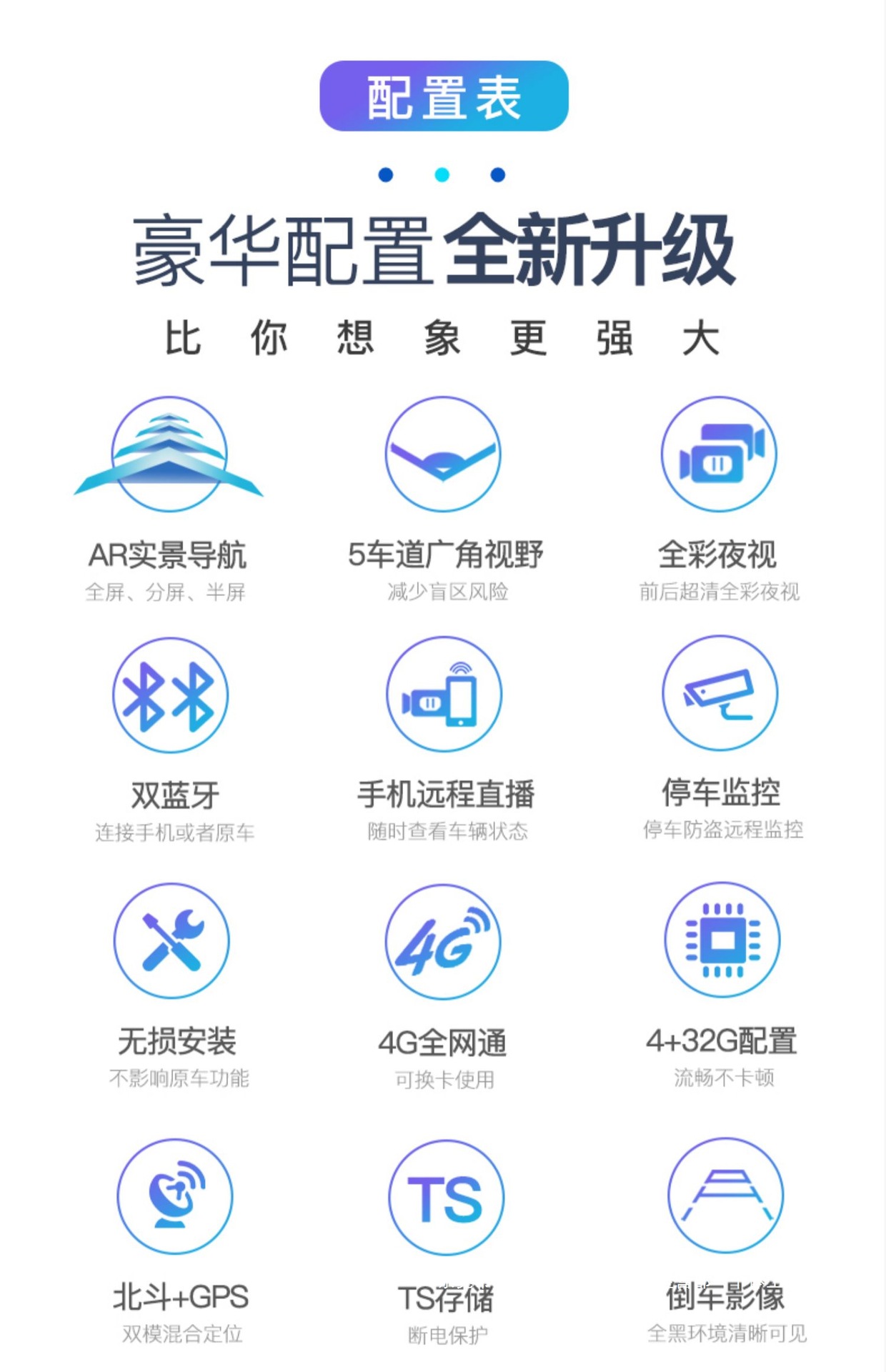 配置表

豪华配置全新升级

比 你 想 象 更 强 大

AR实景导航
全屏、分屏、半屏

5车道广角视野
减少盲区风险

全彩夜视
前后超清全彩夜视

双蓝牙
连接手机或者原车

手机远程直播
随时查看车辆状态

停车监控
停车防盗远程监控

无损安装
不影响原车功能

4G全网通
可换卡使用

4+32G配置
流畅不卡顿

北斗+GPS
双模混合定位

TS存储
断电保护

倒车影像
全黑环境清晰可见