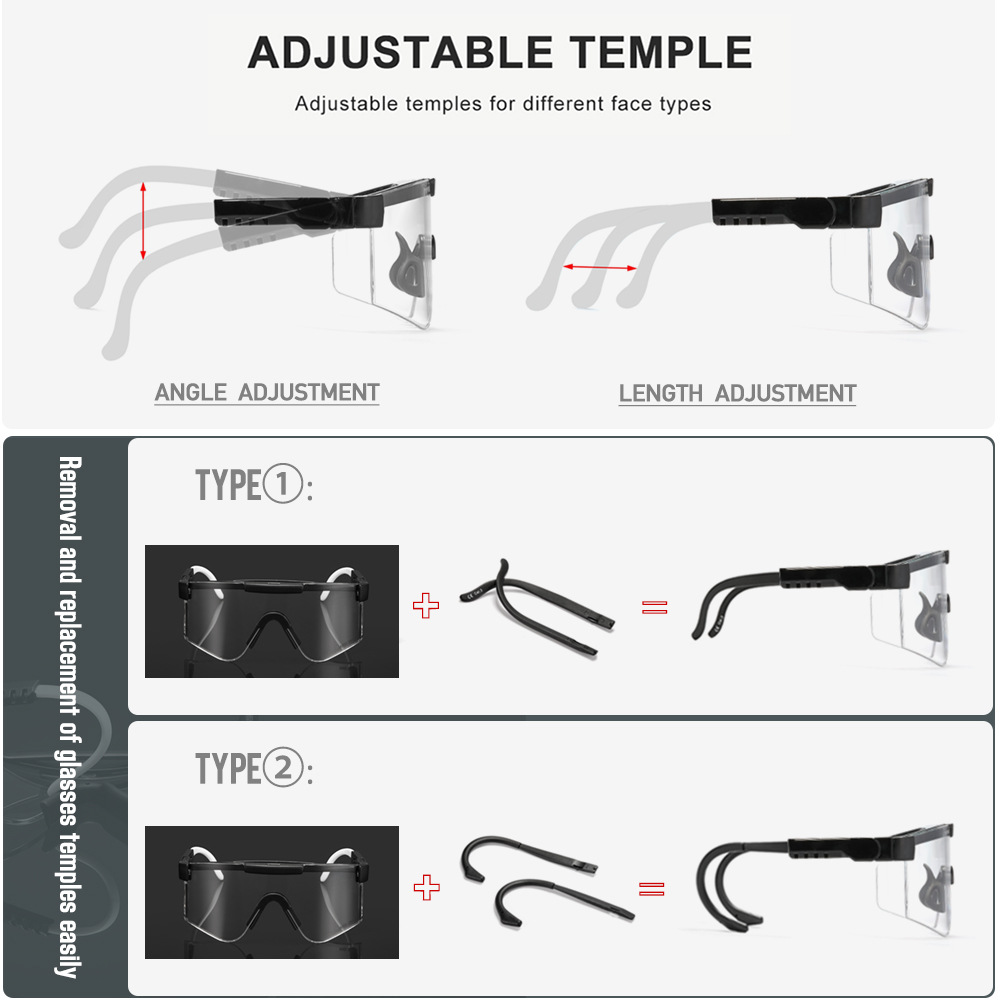 ADJUSTABLE TEMPLE

Adjustable temples for different face types

ANGLE ADJUSTMENT

LENGTH ADJUSTMENT

Removal and replacement of glasses temples easily

TYPE①:

+

=

TYPE②:

+

=