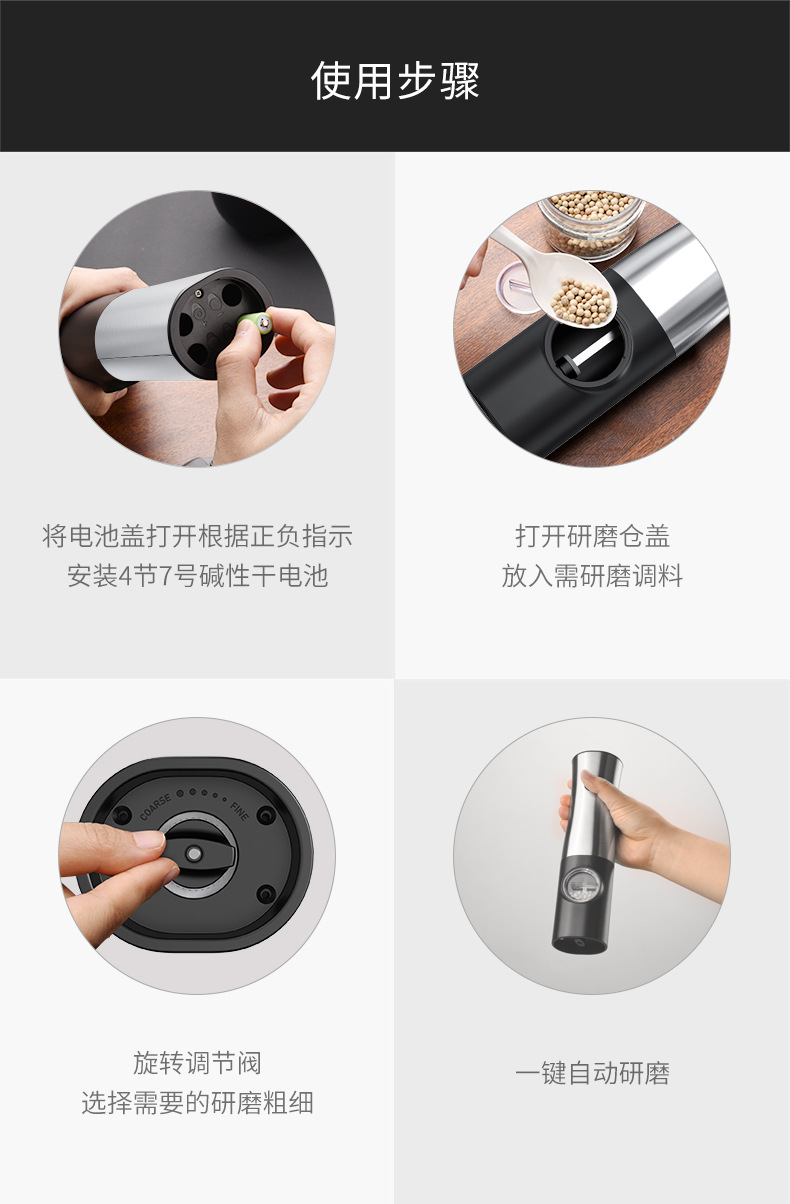 使用步骤

将电池盖打开根据正负指示
安装4节7号碱性干电池

打开研磨仓盖
放入需研磨调料

COARSE FINE

旋转调节阀
选择需要的研磨粗细

一键自动研磨