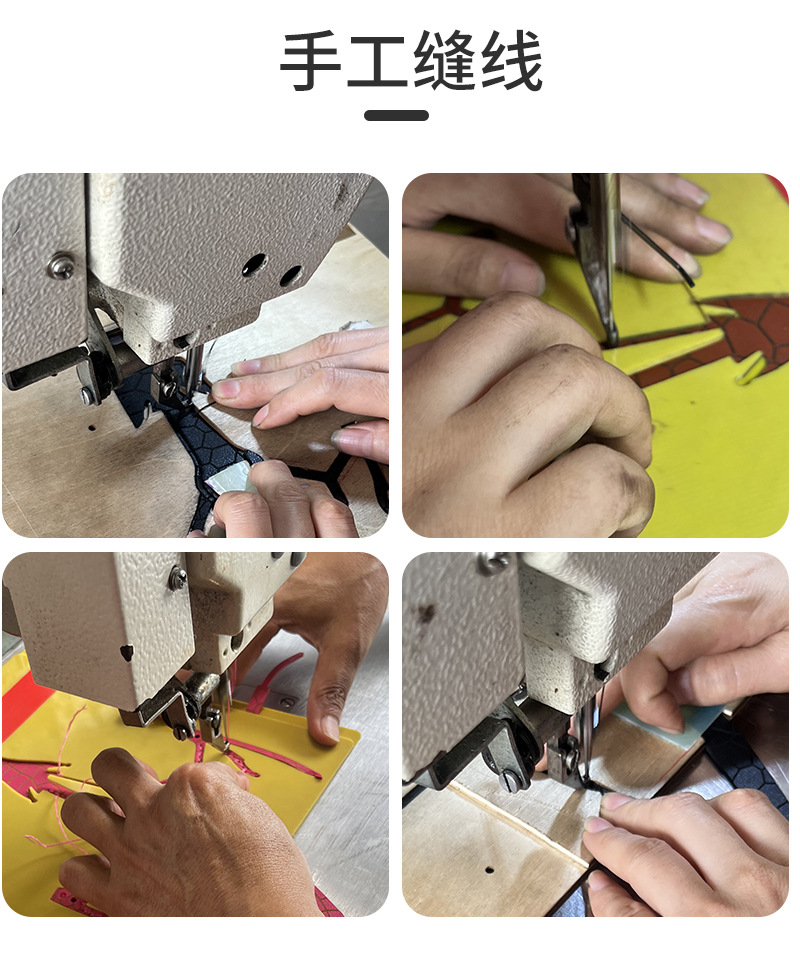 手工缝线