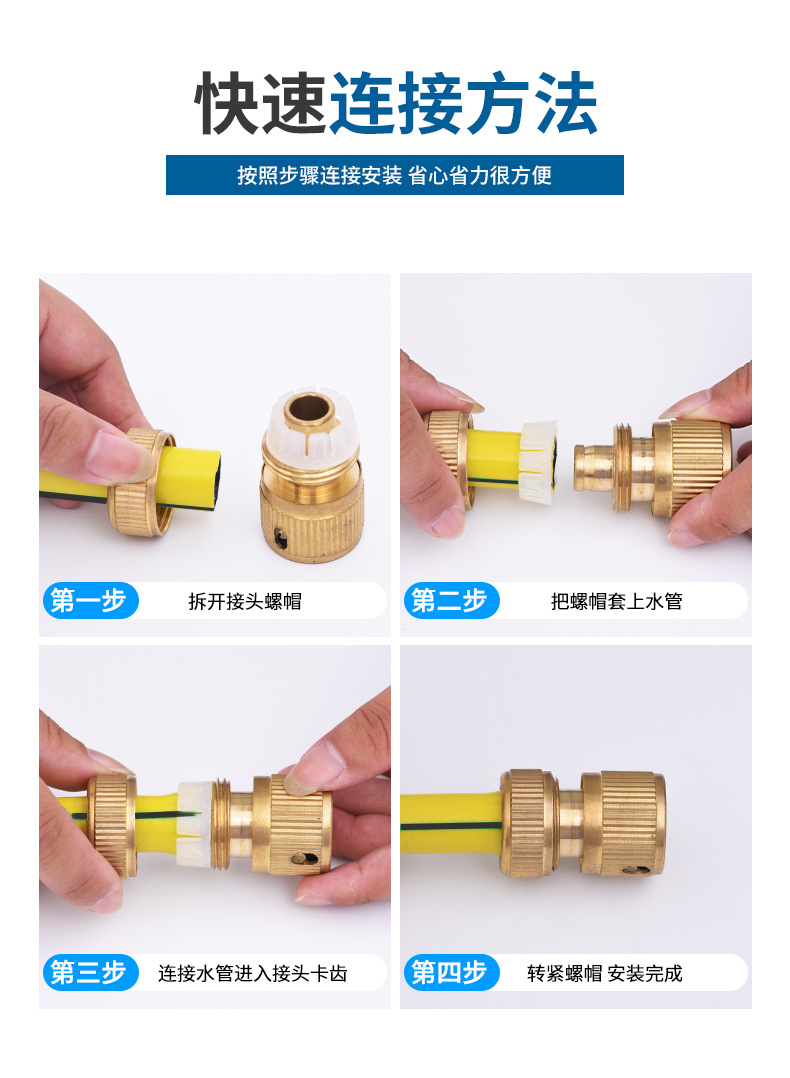 快速连接方法

按照步骤连接安装 省心省力很方便

第一步 拆开接头螺帽

第二步 把螺帽套上水管

第三步 连接水管进入接头卡齿

第四步 转紧螺帽 安装完成