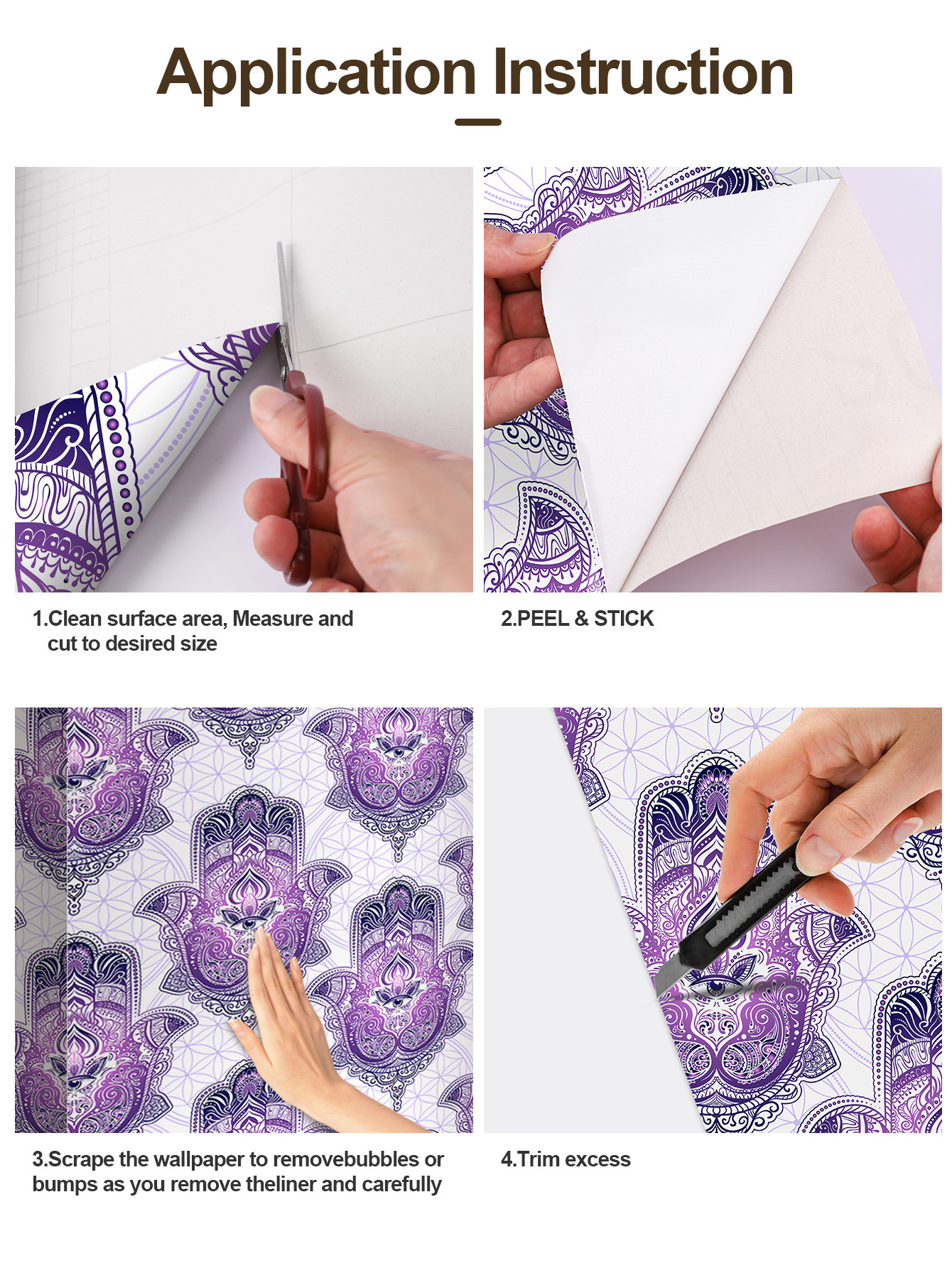 Application Instruction

1.Clean surface area, Measure and cut to desired size

2.PEEL & STICK

3.Scrape the wallpaper to removebubbles or bumps as you remove theliner and carefully

4.Trim excess