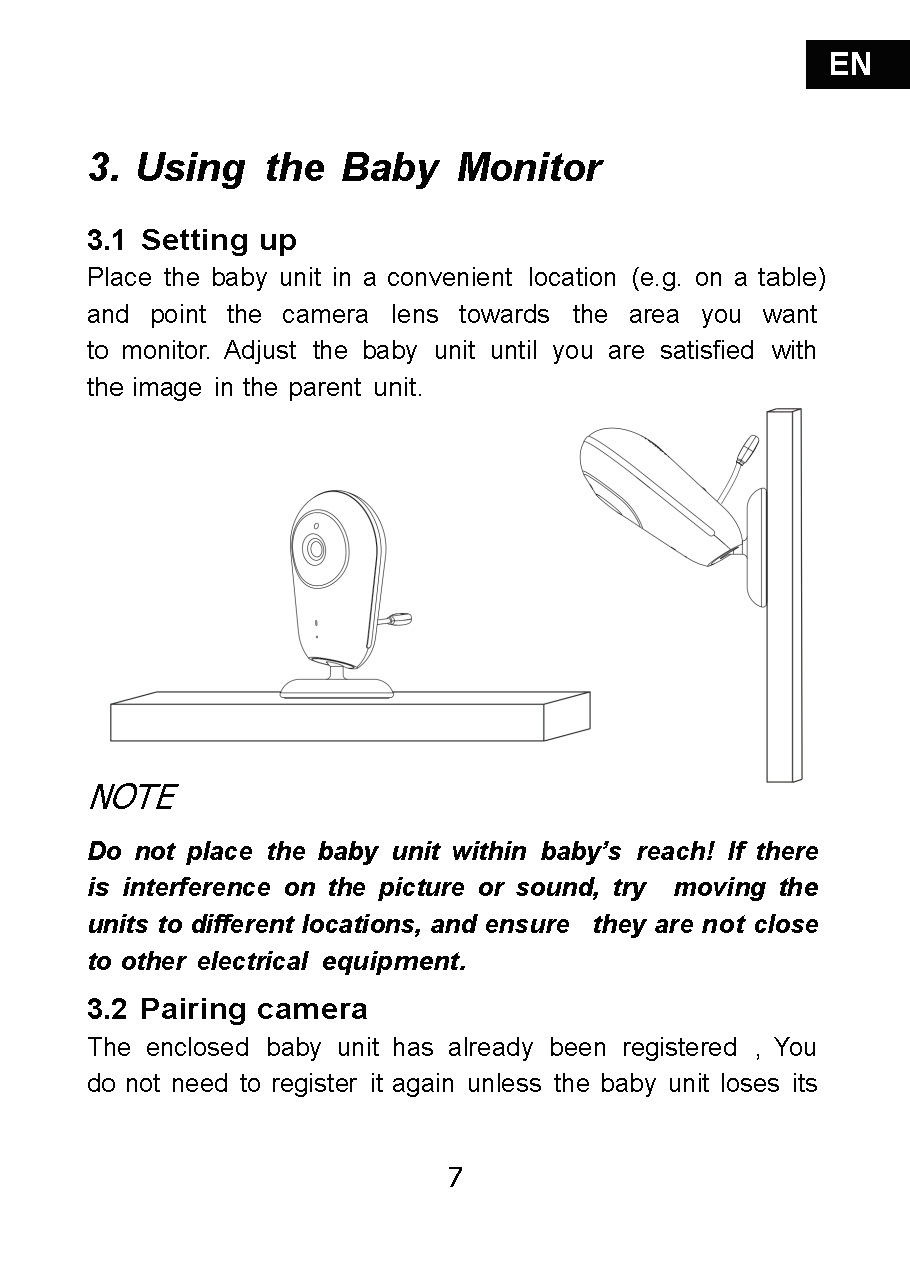 EN

3. Using the Baby Monitor

3.1 Setting up
Place the baby unit in a convenient location (e.g. on a table) and point the camera lens towards the area you want to monitor. Adjust the baby unit until you are satisfied with the image in the parent unit.

NOTE

Do not place the baby unit within baby's reach! If there is interference on the picture or sound, try moving the units to different locations, and ensure they are not close to other electrical equipment.

3.2 Pairing camera
The enclosed baby unit has already been registered , You do not need to register it again unless the baby unit loses its

7