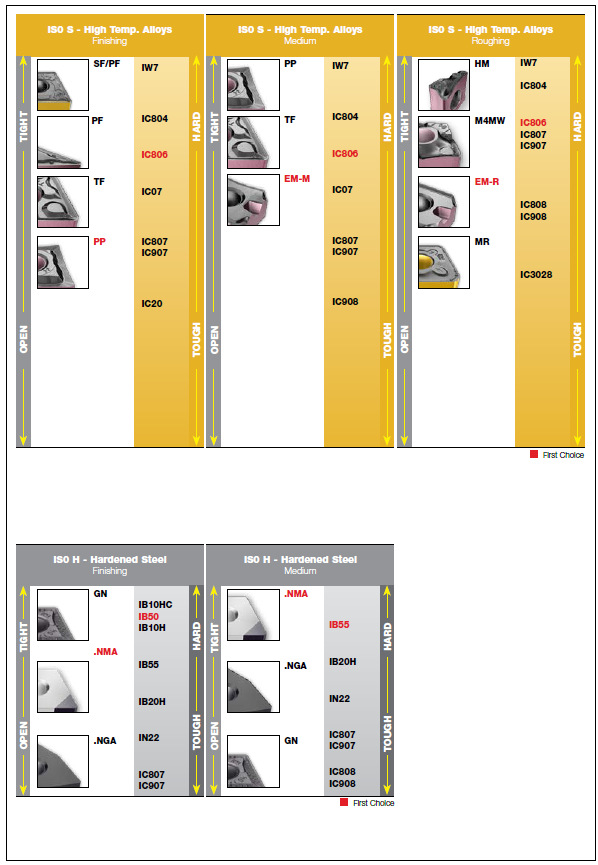 ISO S - High Temp. Alloys
Finishing

TIGHT
OPEN

SF/PF
PF
TF
PP

IW7
IC804
IC806
IC07
IC807
IC907
IC20

HARD
TOUGH

ISO S - High Temp. Alloys
Medium

TIGHT
OPEN

PP
TF
EM-M

IW7
IC804
IC806
IC07
IC807
IC907
IC908

HARD
TOUGH

ISO S - High Temp. Alloys
Roughing

TIGHT
OPEN

HM
M4MW
EM-R
MR

IW7
IC804
IC806
IC807
IC907
IC808
IC908
IC3028

HARD
TOUGH

First Choice

ISO H - Hardened Steel
Finishing

TIGHT
OPEN

GN
.NMA
.NGA

IB10HC
IB50
IB10H
IB55
IB20H
IN22
IC807
IC907

HARD
TOUGH

ISO H - Hardened Steel
Medium

TIGHT
OPEN

.NMA
.NGA
GN

IB55
IB20H
IN22
IC807
IC907
IC808
IC908

HARD
TOUGH

First Choice