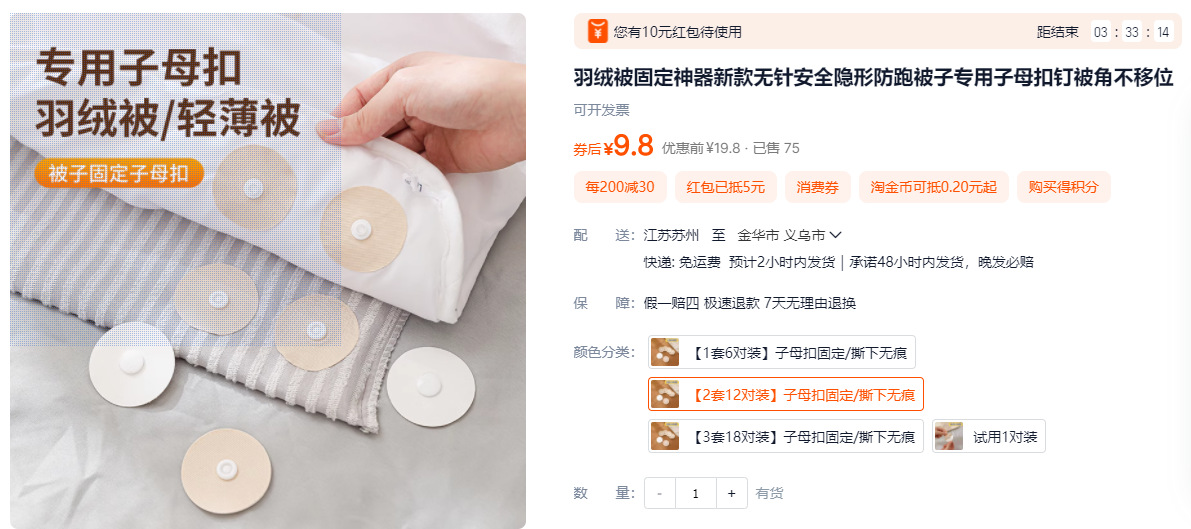 专用子母扣
羽绒被/轻薄被
被子固定子母扣

您有10元红包待使用
距结束 03 : 33 : 14

羽绒被固定神器新款无针安全隐形防跑被子专用子母扣钉被角不移位
可开发票

券后¥9.8 优惠前¥19.8 · 已售 75

每200减30
红包已抵5元
消费券
淘金币可抵0.20元起
购买得积分

配　送: 江苏苏州 至 金华市 义乌市
快递: 免运费 预计2小时内发货 | 承诺48小时内发货，晚发必赔

保　障: 假一赔四 极速退款 7天无理由退换

颜色分类:
【1套6对装】子母扣固定/撕下无痕
【2套12对装】子母扣固定/撕下无痕
【3套18对装】子母扣固定/撕下无痕
试用1对装

数　量: - 1 + 有货