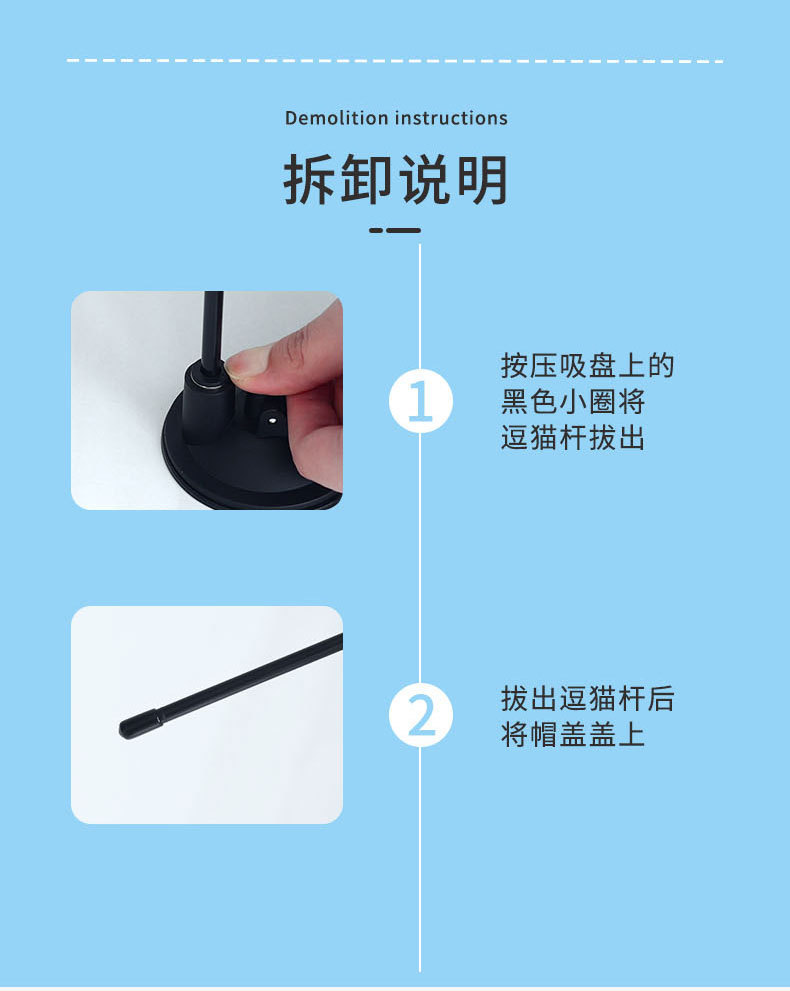 Demolition instructions

拆卸说明

1

按压吸盘上的黑色小圈将逗猫杆拔出

2

拔出逗猫杆后将帽盖盖上