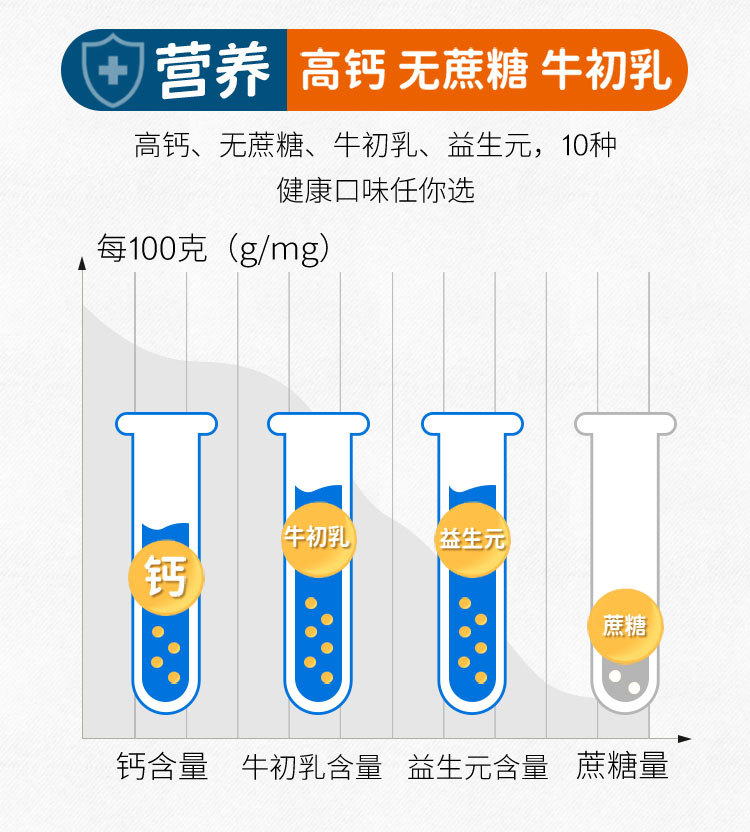 营养 高钙 无蔗糖 牛初乳

高钙、无蔗糖、牛初乳、益生元，10种健康口味任你选

每100克（g/mg）

钙

牛初乳

益生元

蔗糖

钙含量 牛初乳含量 益生元含量 蔗糖量