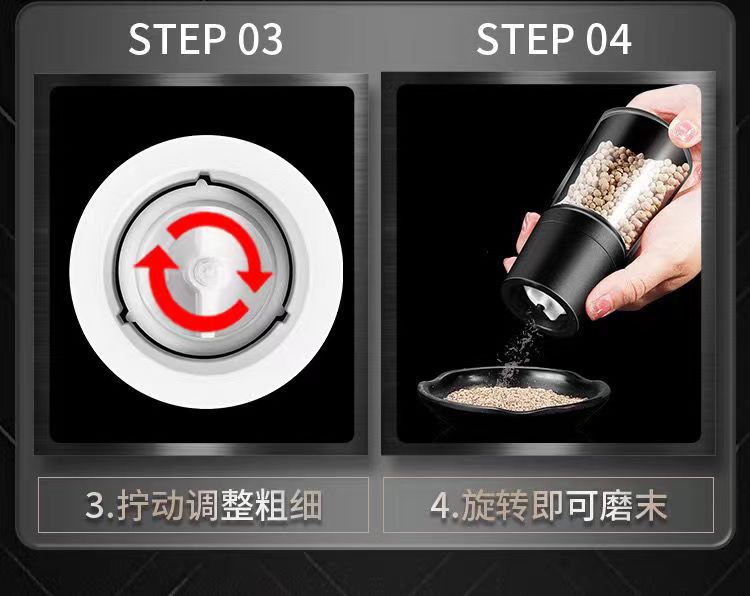 STEP 03

3.拧动调整粗细

STEP 04

4.旋转即可磨末