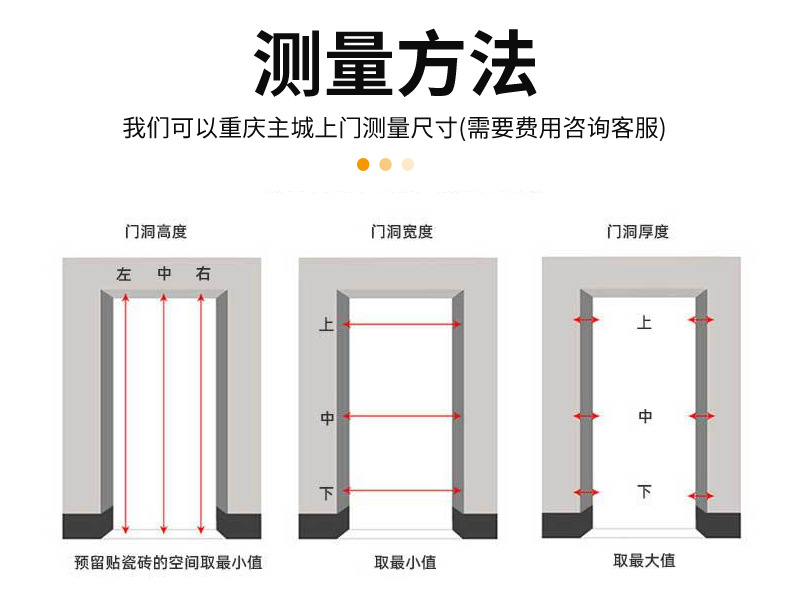 测量方法

我们可以重庆主城上门测量尺寸(需要费用咨询客服)

门洞高度

左 中 右

预留贴瓷砖的空间取最小值

门洞宽度

上

中

下

取最小值

门洞厚度

上

中

下

取最大值