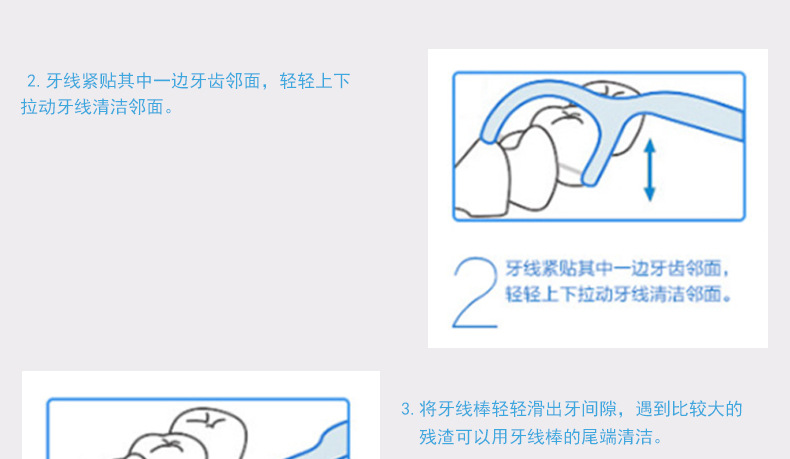 2. 牙线紧贴其中一边牙齿邻面，轻轻上下拉动牙线清洁邻面。

2 牙线紧贴其中一边牙齿邻面，轻轻上下拉动牙线清洁邻面。

3. 将牙线棒轻轻滑出牙间隙，遇到比较大的残渣可以用牙线棒的尾端清洁。