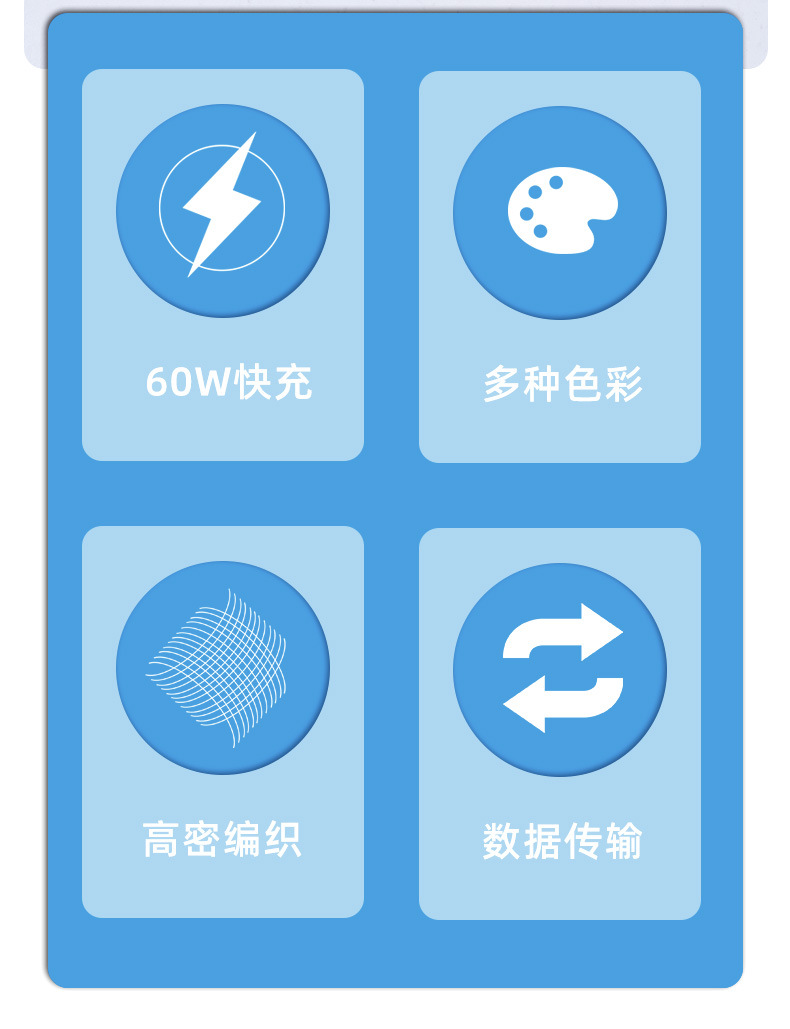 60W快充

多种色彩

高密编织

数据传输