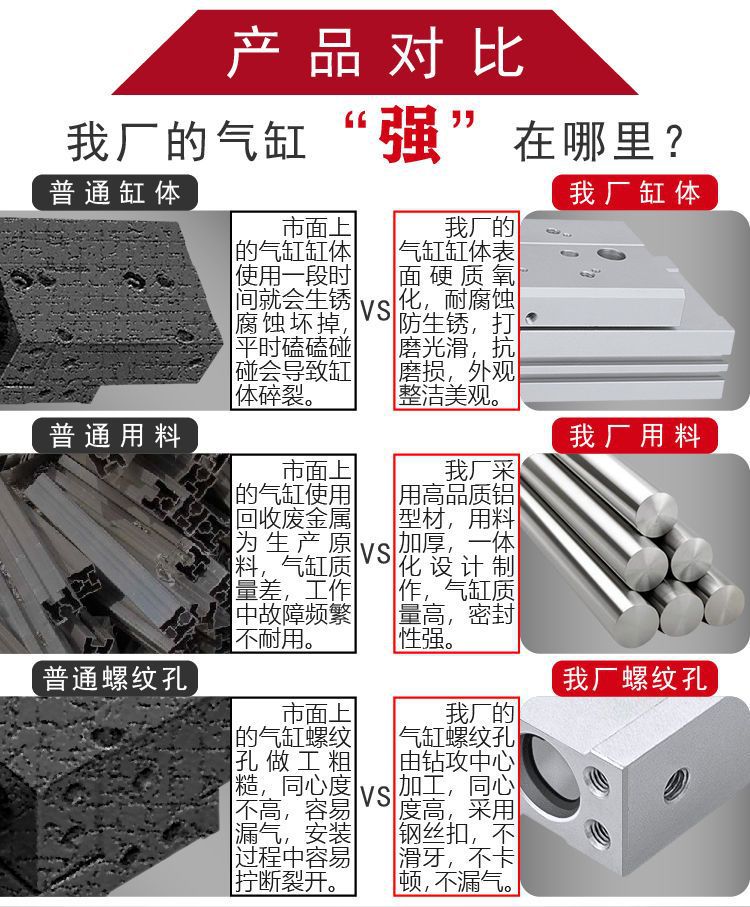 产品对比

我厂的气缸“强”在哪里？

普通缸体

市面上的气缸缸体使用一段时间就会生锈腐蚀坏掉，平时磕磕碰碰会导致缸体碎裂。

VS

我厂缸体

我厂的气缸缸体表面硬质氧化，耐腐蚀防生锈，打磨光滑，抗磨损，外观整洁美观。

普通用料

市面上的气缸使用回收废金属为生产原料，气缸质量差，工作中故障频繁不耐用。

VS

我厂用料

我厂采用高品质铝型材，用料加厚，一体化设计制作，气缸质量高，密封性强。

普通螺纹孔

市面上的气缸螺纹孔做工粗糙，同心度不高，容易漏气，安装过程中容易拧断裂开。

VS

我厂螺纹孔

我厂的气缸螺纹孔由钻攻中心加工，同心度高，采用钢丝扣，不滑牙，不卡顿，不漏气。